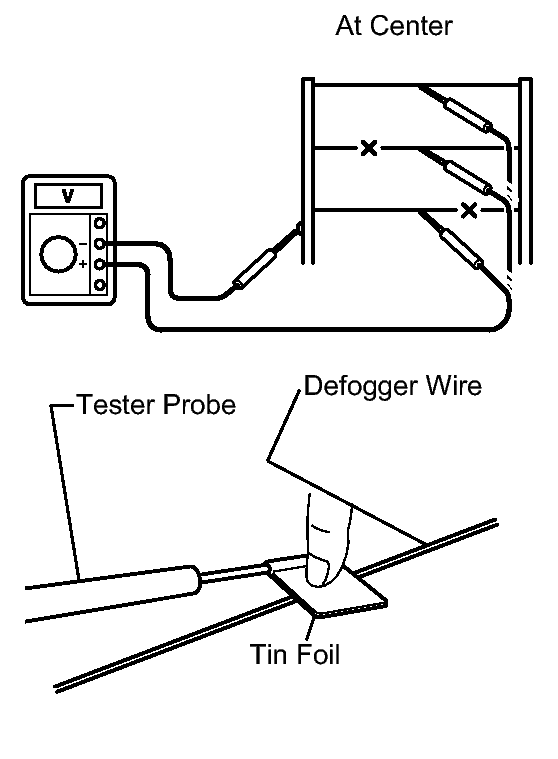 At Center

V

−
+

Tester Probe

Defogger Wire

Tin Foil