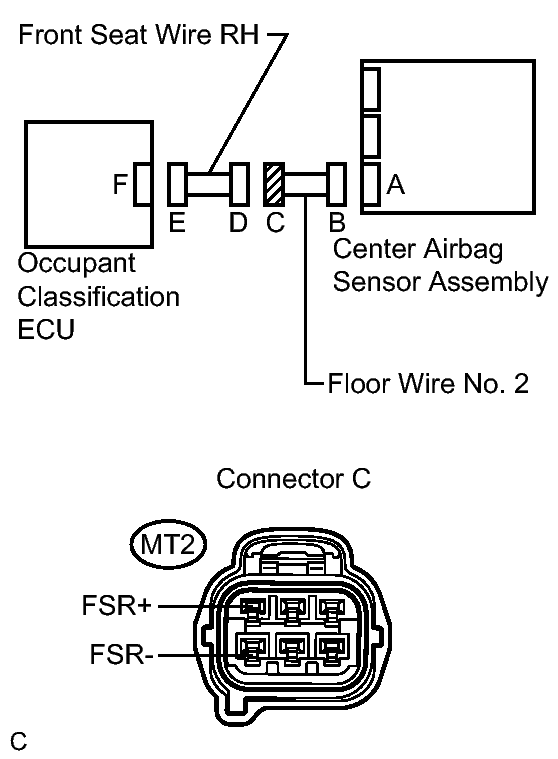 Front Seat Wire RH

F

E D C B

A

Occupant Classification ECU

Center Airbag Sensor Assembly

Floor Wire No. 2

Connector C

MT2

FSR+

FSR-

C