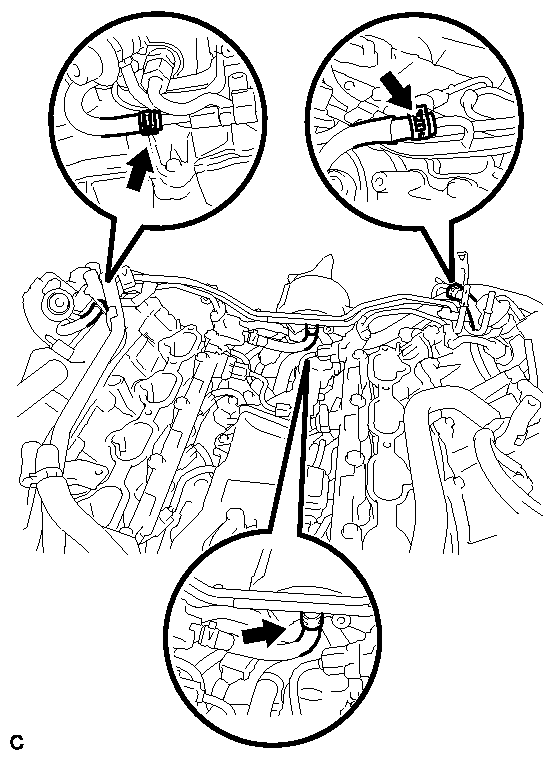 C