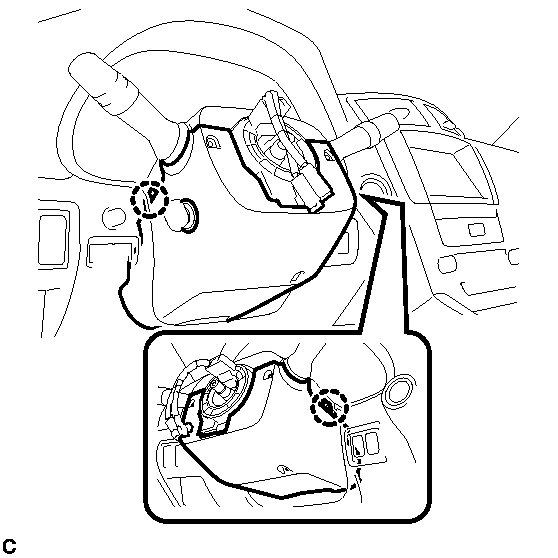 C