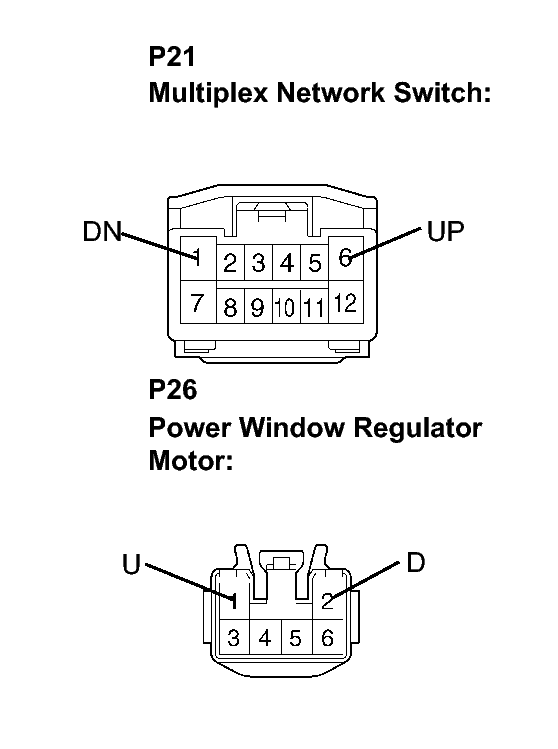 P21
Multiplex Network Switch:

DN
UP
1 2 3 4 5 6
7 8 9 10 11 12

P26
Power Window Regulator Motor:

U
D
1 2
3 4 5 6