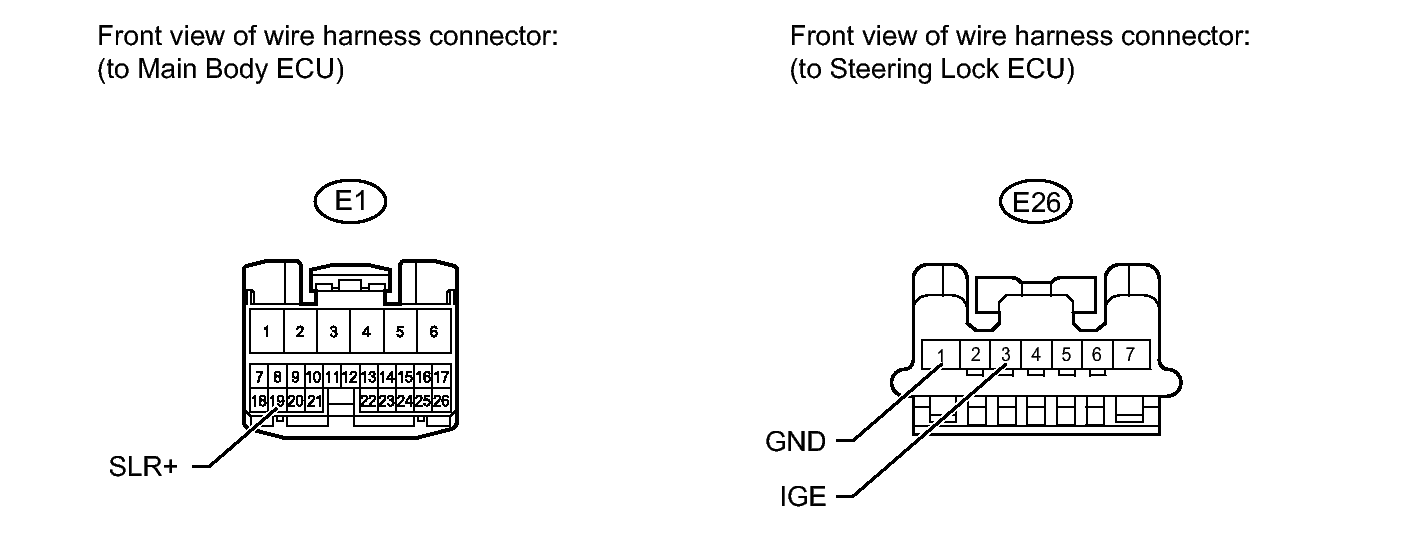 Front view of wire harness connector:
(to Main Body ECU)

E1

1 2 3 4 5 6
7 8 9 10 11 12 13 14 15 16 17
18 19 20 21 22 23 24 25 26

SLR+

Front view of wire harness connector:
(to Steering Lock ECU)

E26

1 2 3 4 5 6 7

GND

IGE