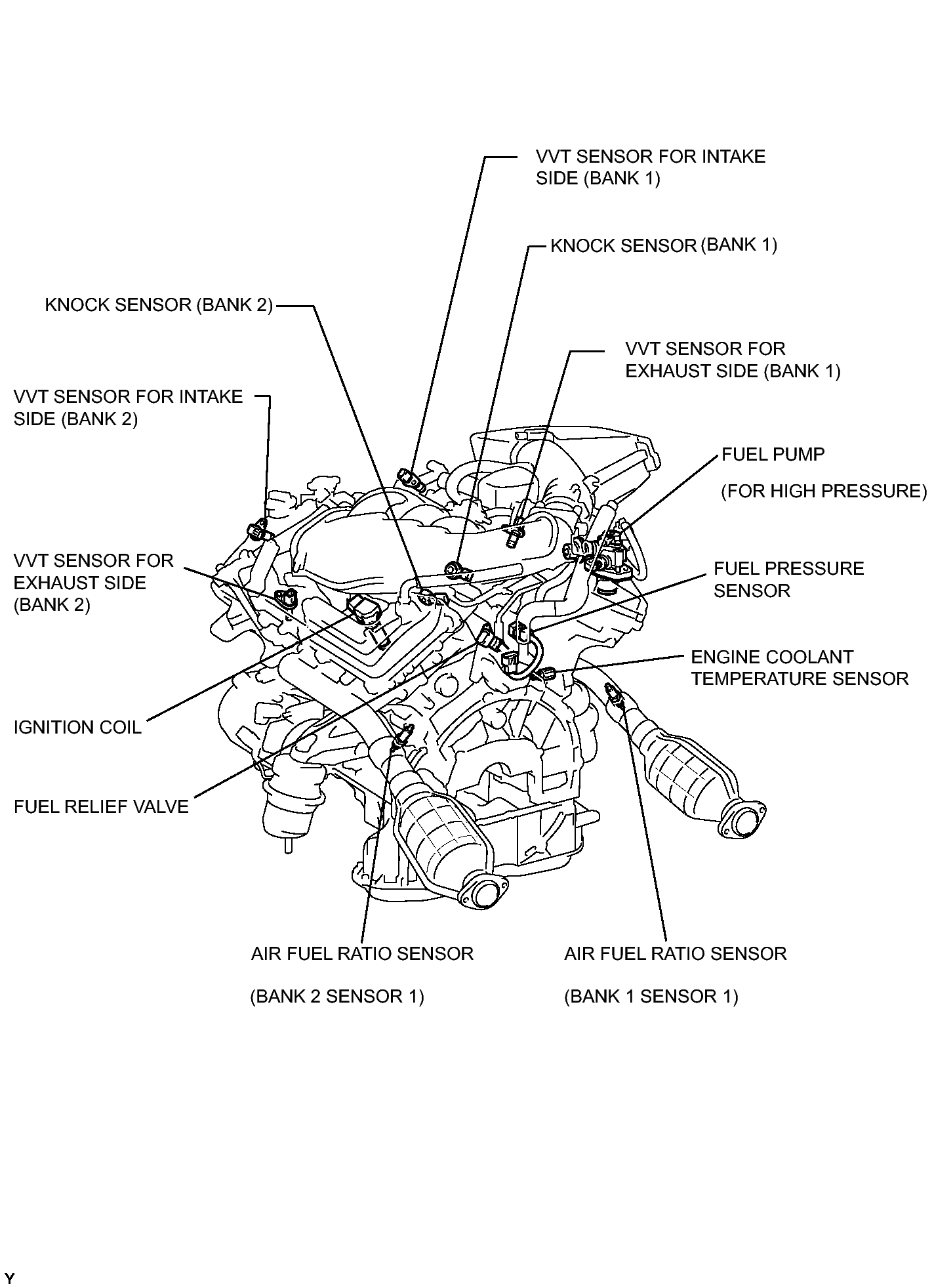 VVT SENSOR FOR INTAKE SIDE (BANK 1)

KNOCK SENSOR (BANK 1)

KNOCK SENSOR (BANK 2)

VVT SENSOR FOR EXHAUST SIDE (BANK 1)

VVT SENSOR FOR INTAKE SIDE (BANK 2)

FUEL PUMP

(FOR HIGH PRESSURE)

VVT SENSOR FOR EXHAUST SIDE (BANK 2)

FUEL PRESSURE SENSOR

ENGINE COOLANT TEMPERATURE SENSOR

IGNITION COIL

FUEL RELIEF VALVE

AIR FUEL RATIO SENSOR

(BANK 2 SENSOR 1)

AIR FUEL RATIO SENSOR

(BANK 1 SENSOR 1)

Y