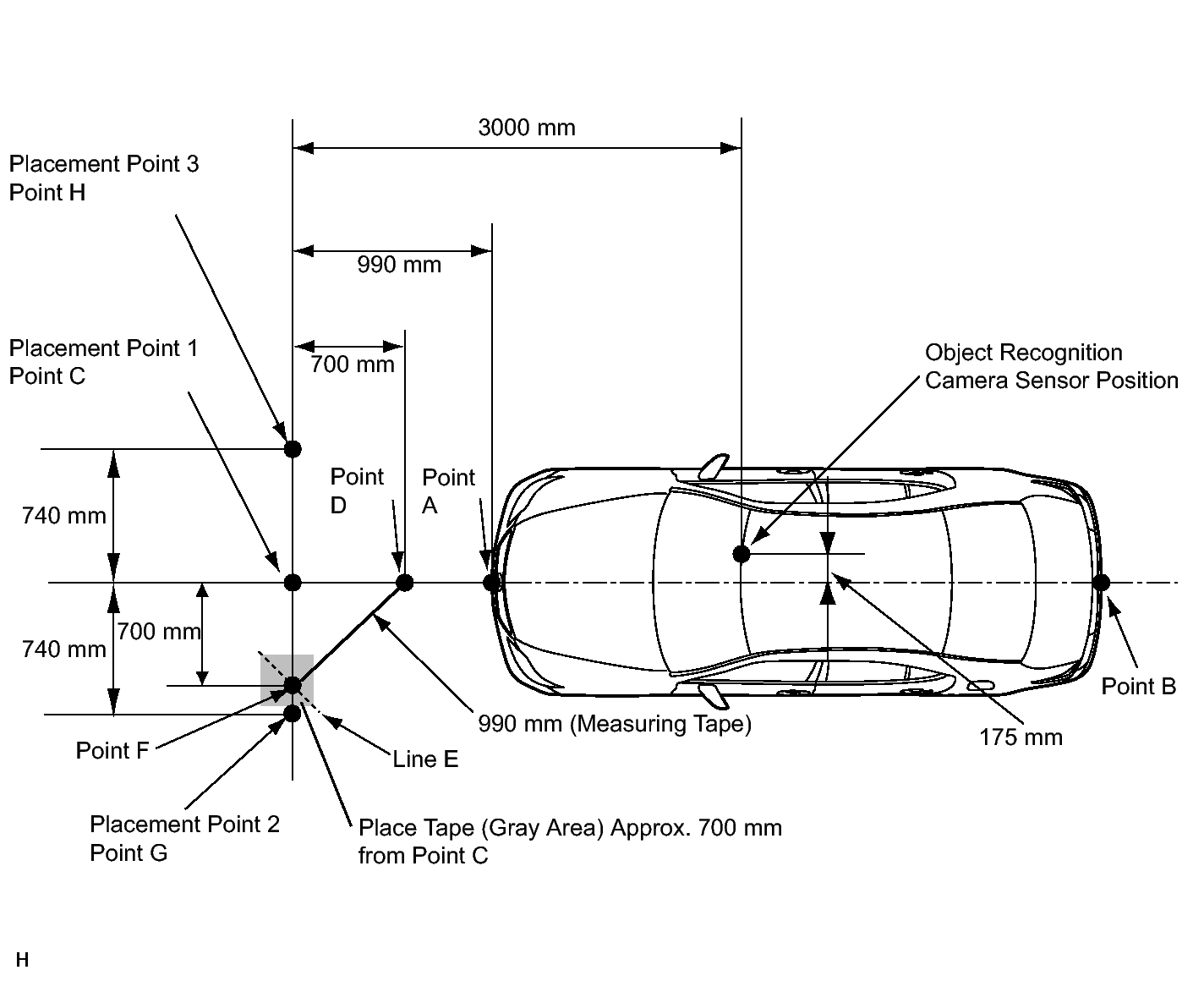 3000 mm

Placement Point 3
Point H

990 mm

Placement Point 1
Point C

700 mm

Object Recognition
Camera Sensor Position

Point
D

Point
A

740 mm

700 mm

740 mm

Point B

990 mm (Measuring Tape)

175 mm

Point F

Line E

Placement Point 2
Point G

Place Tape (Gray Area) Approx. 700 mm
from Point C

H