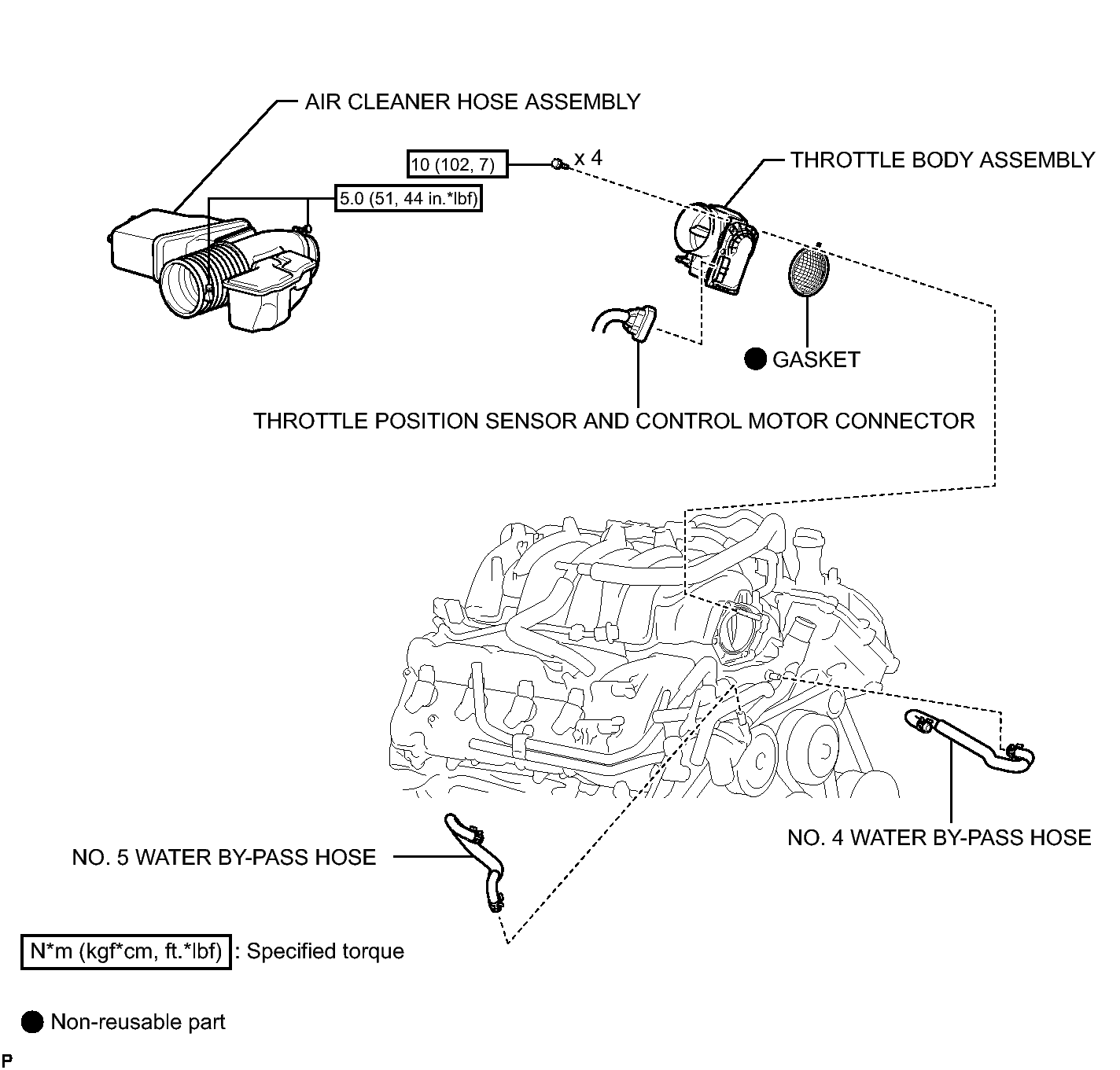 AIR CLEANER HOSE ASSEMBLY

10 (102, 7)

x 4

THROTTLE BODY ASSEMBLY

5.0 (51, 44 in.*lbf)

GASKET

THROTTLE POSITION SENSOR AND CONTROL MOTOR CONNECTOR

NO. 4 WATER BY-PASS HOSE

NO. 5 WATER BY-PASS HOSE

N*m (kgf*cm, ft.*lbf) : Specified torque

Non-reusable part

P