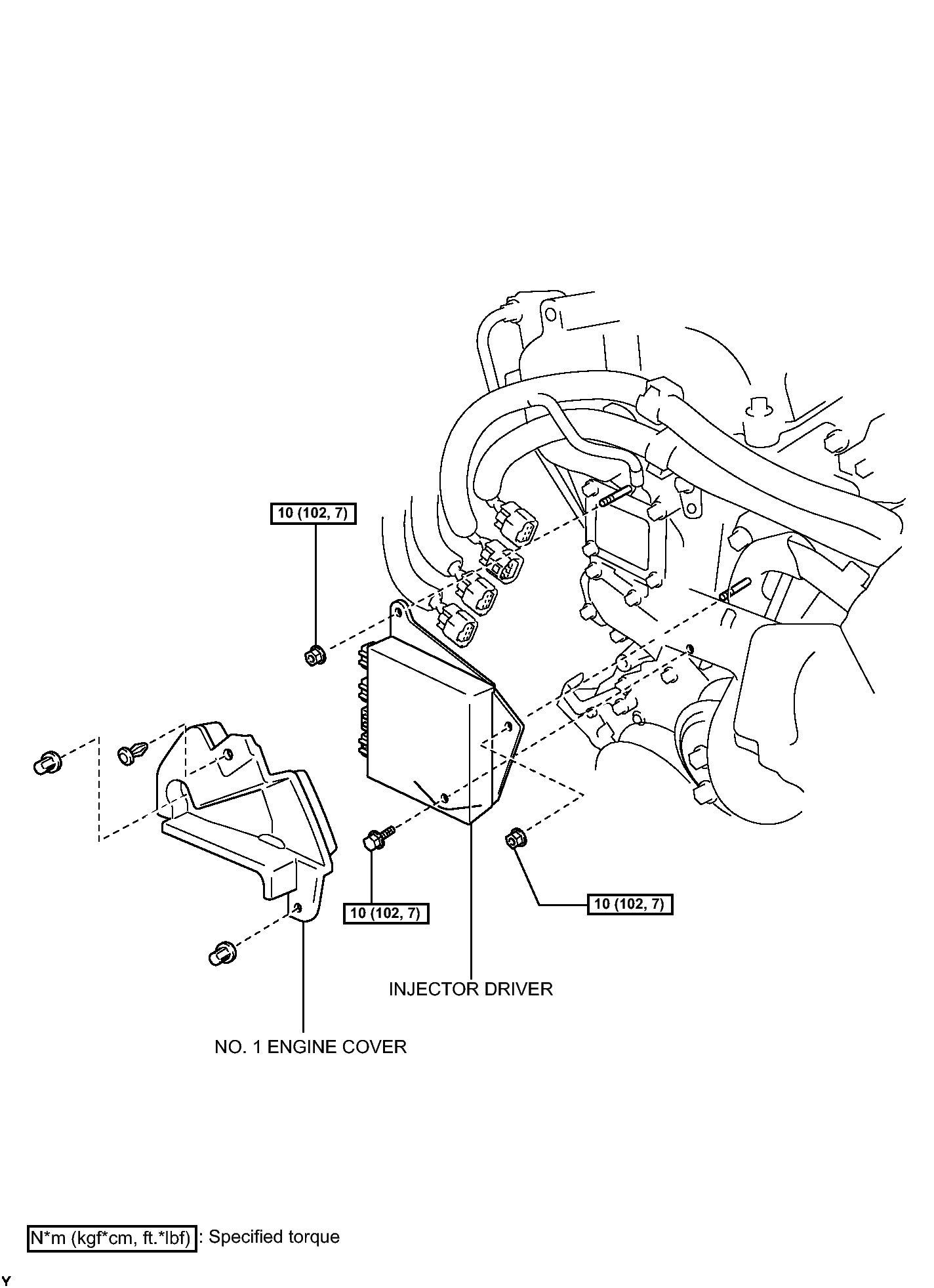 10 (102, 7)

10 (102, 7)

10 (102, 7)

INJECTOR DRIVER

NO. 1 ENGINE COVER

N*m (kgf*cm, ft.*lbf) : Specified torque

Y