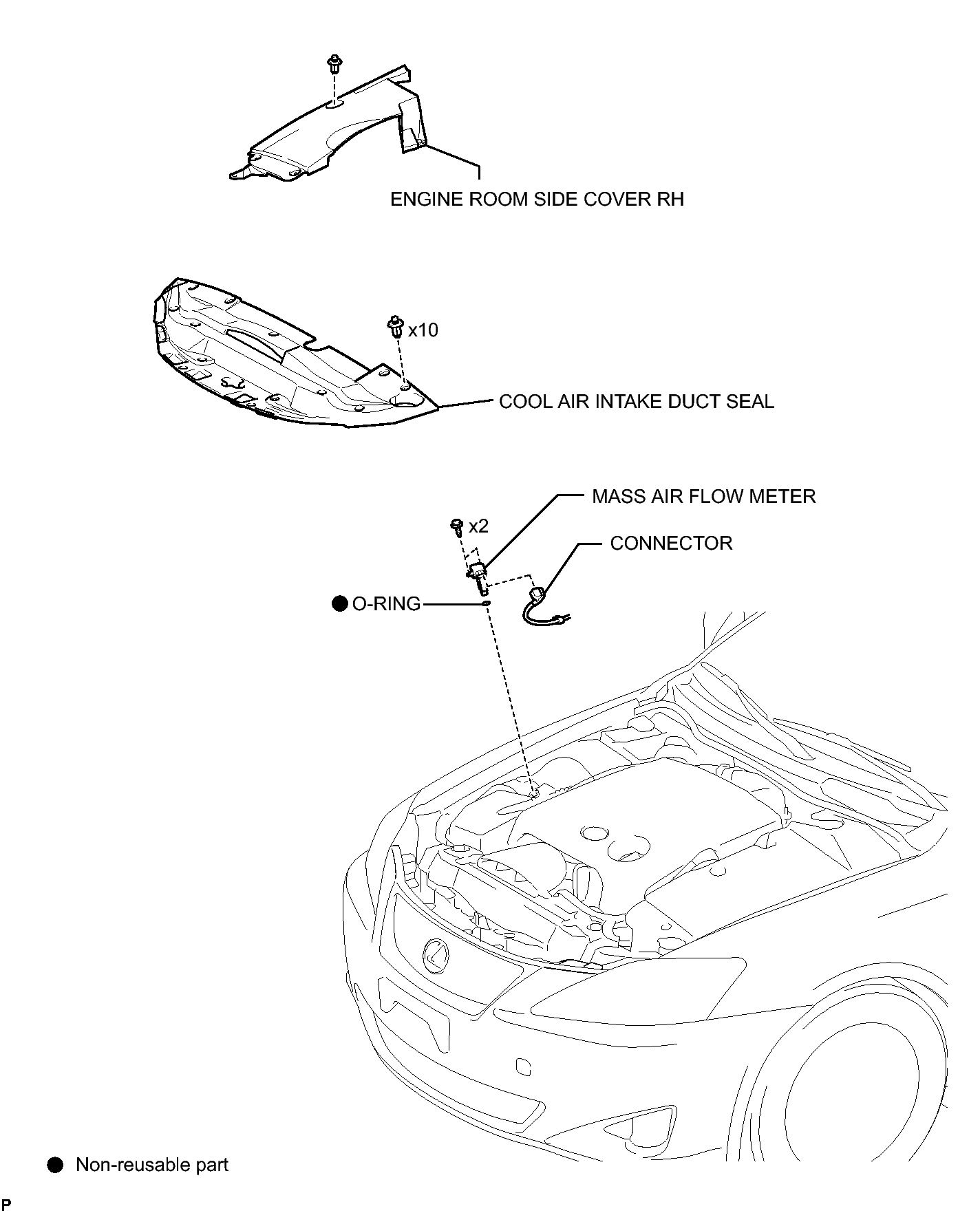 ENGINE ROOM SIDE COVER RH

x10

COOL AIR INTAKE DUCT SEAL

MASS AIR FLOW METER

x2

CONNECTOR

● O-RING

● Non-reusable part

P