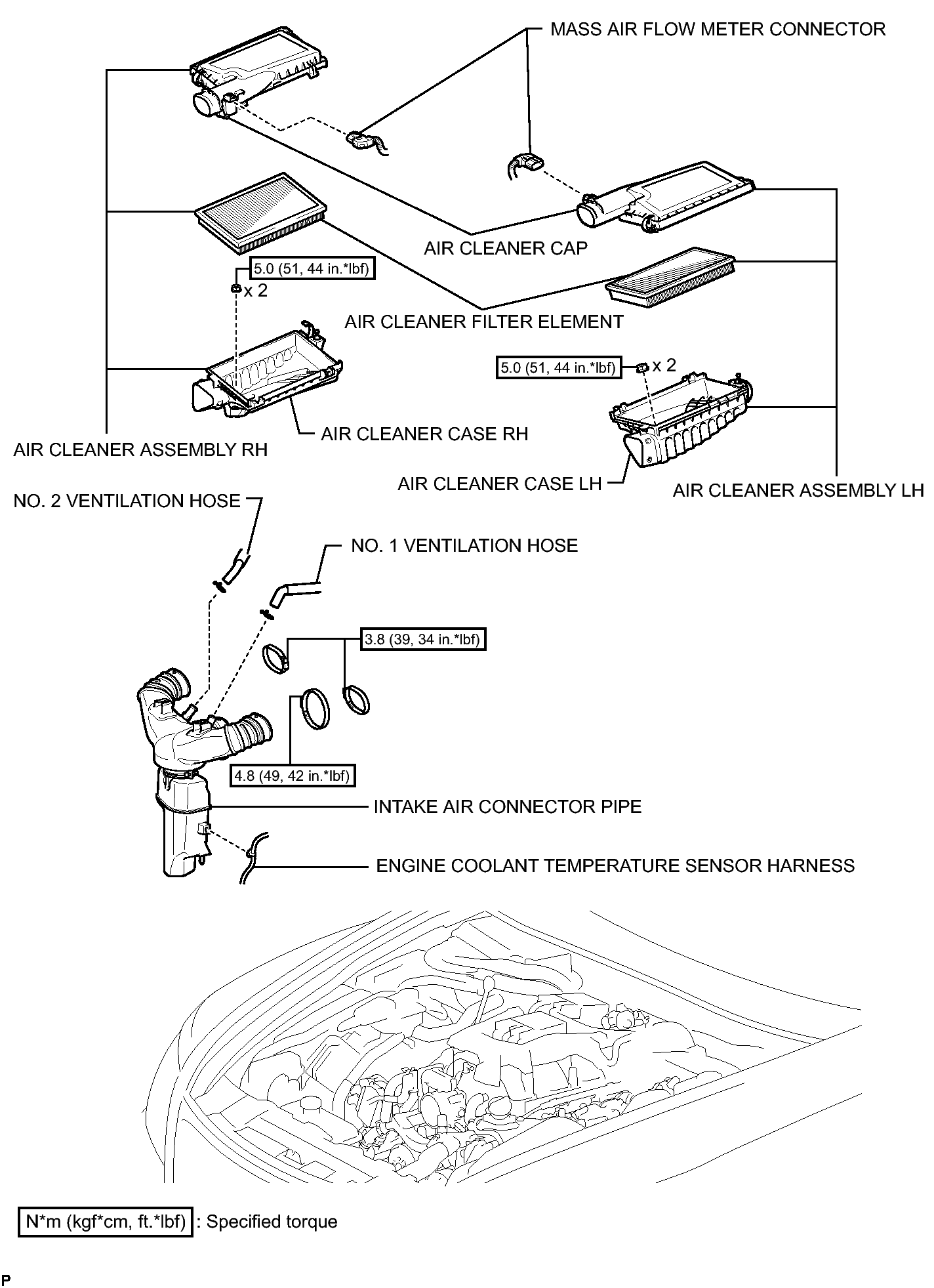 MASS AIR FLOW METER CONNECTOR

AIR CLEANER CAP

5.0 (51, 44 in.*lbf)

x 2

AIR CLEANER FILTER ELEMENT

5.0 (51, 44 in.*lbf)

x 2

AIR CLEANER CASE RH

AIR CLEANER ASSEMBLY RH

AIR CLEANER CASE LH

AIR CLEANER ASSEMBLY LH

NO. 2 VENTILATION HOSE

NO. 1 VENTILATION HOSE

3.8 (39, 34 in.*lbf)

4.8 (49, 42 in.*lbf)

INTAKE AIR CONNECTOR PIPE

ENGINE COOLANT TEMPERATURE SENSOR HARNESS

N*m (kgf*cm, ft.*lbf) : Specified torque

P