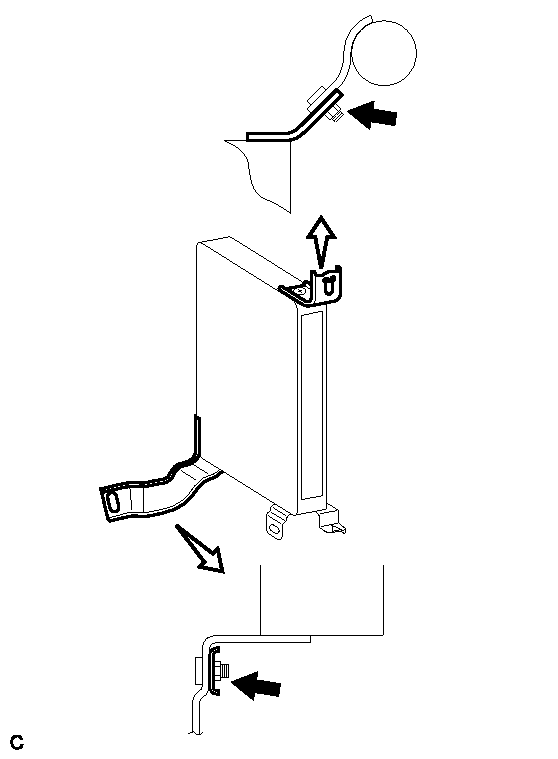 C