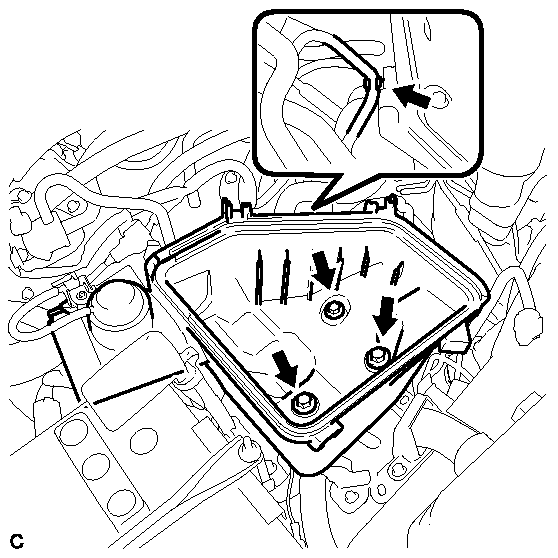 C