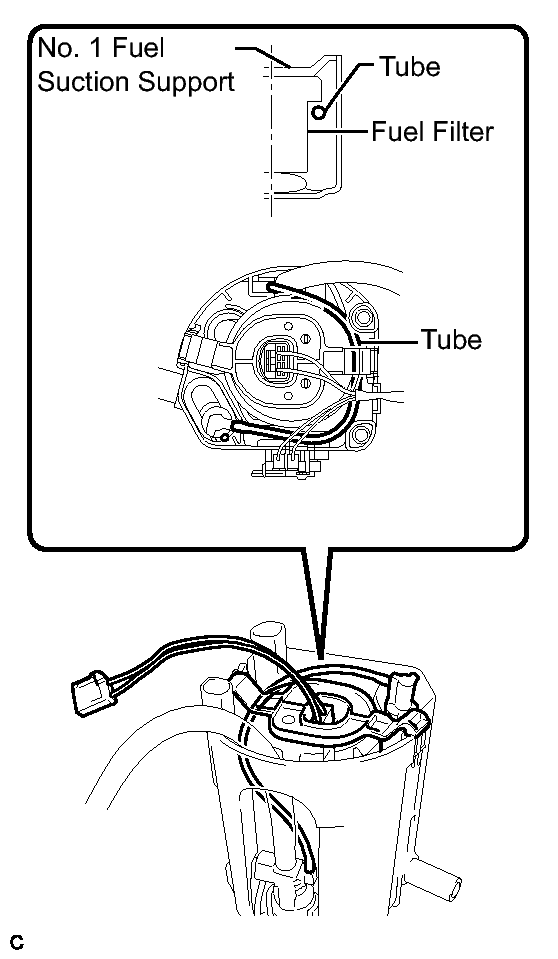 No. 1 Fuel Suction Support

Tube

Fuel Filter

Tube

C