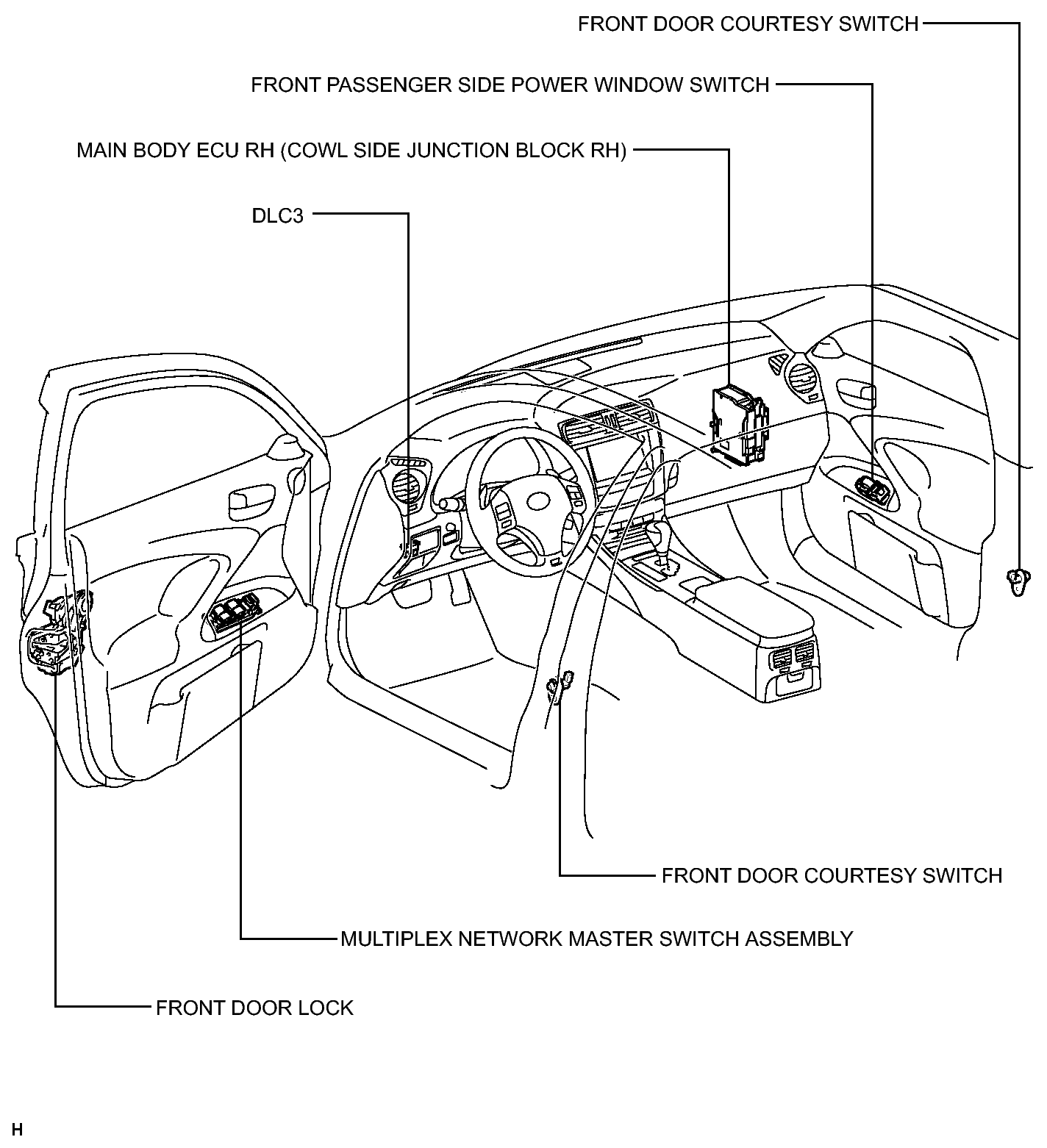 FRONT DOOR COURTESY SWITCH

FRONT PASSENGER SIDE POWER WINDOW SWITCH

MAIN BODY ECU RH (COWL SIDE JUNCTION BLOCK RH)

DLC3

FRONT DOOR COURTESY SWITCH

MULTIPLEX NETWORK MASTER SWITCH ASSEMBLY

FRONT DOOR LOCK

H