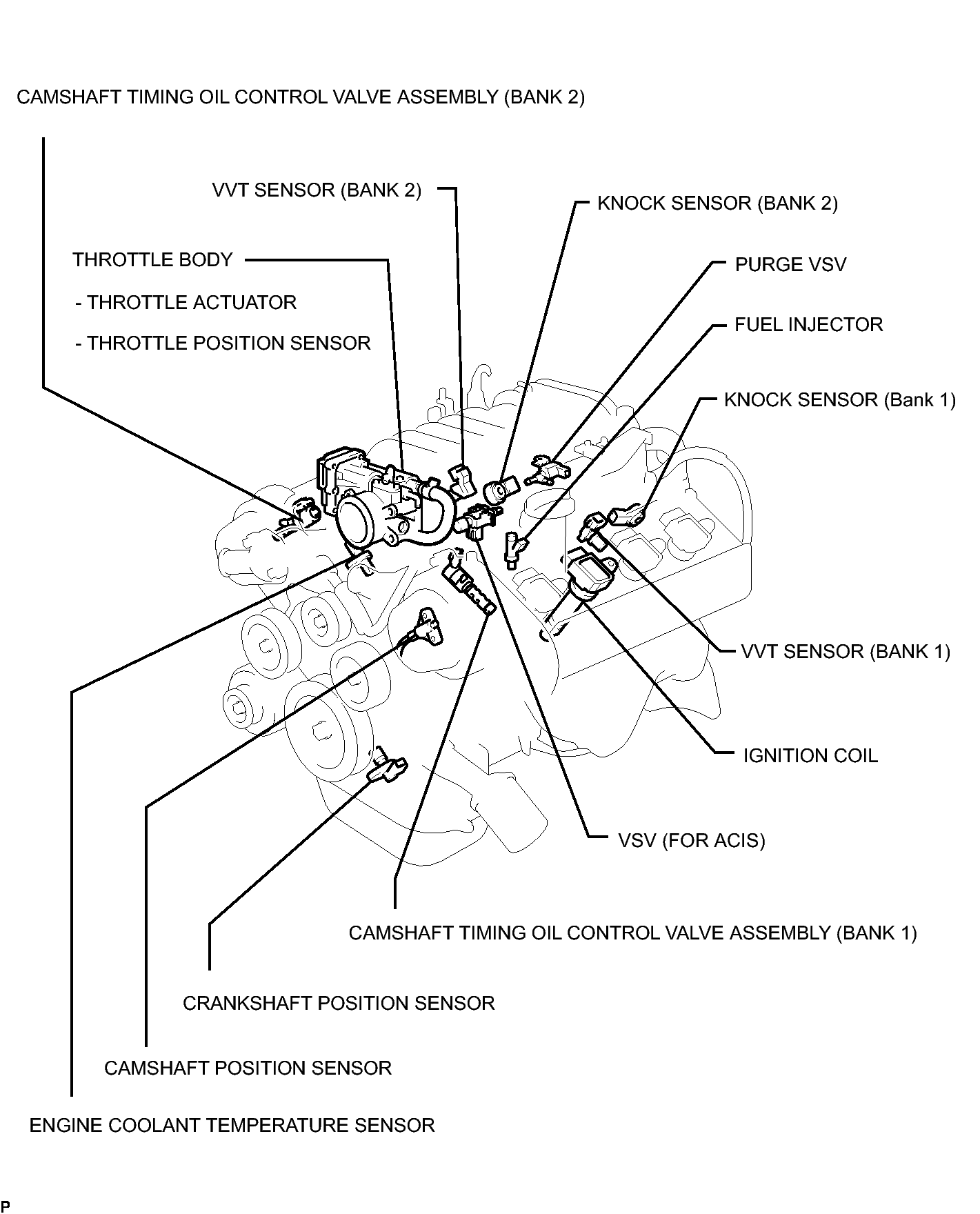 CAMSHAFT TIMING OIL CONTROL VALVE ASSEMBLY (BANK 2)

VVT SENSOR (BANK 2)

KNOCK SENSOR (BANK 2)

THROTTLE BODY

- THROTTLE ACTUATOR

- THROTTLE POSITION SENSOR

PURGE VSV

FUEL INJECTOR

KNOCK SENSOR (Bank 1)

VVT SENSOR (BANK 1)

IGNITION COIL

VSV (FOR ACIS)

CAMSHAFT TIMING OIL CONTROL VALVE ASSEMBLY (BANK 1)

CRANKSHAFT POSITION SENSOR

CAMSHAFT POSITION SENSOR

ENGINE COOLANT TEMPERATURE SENSOR

P