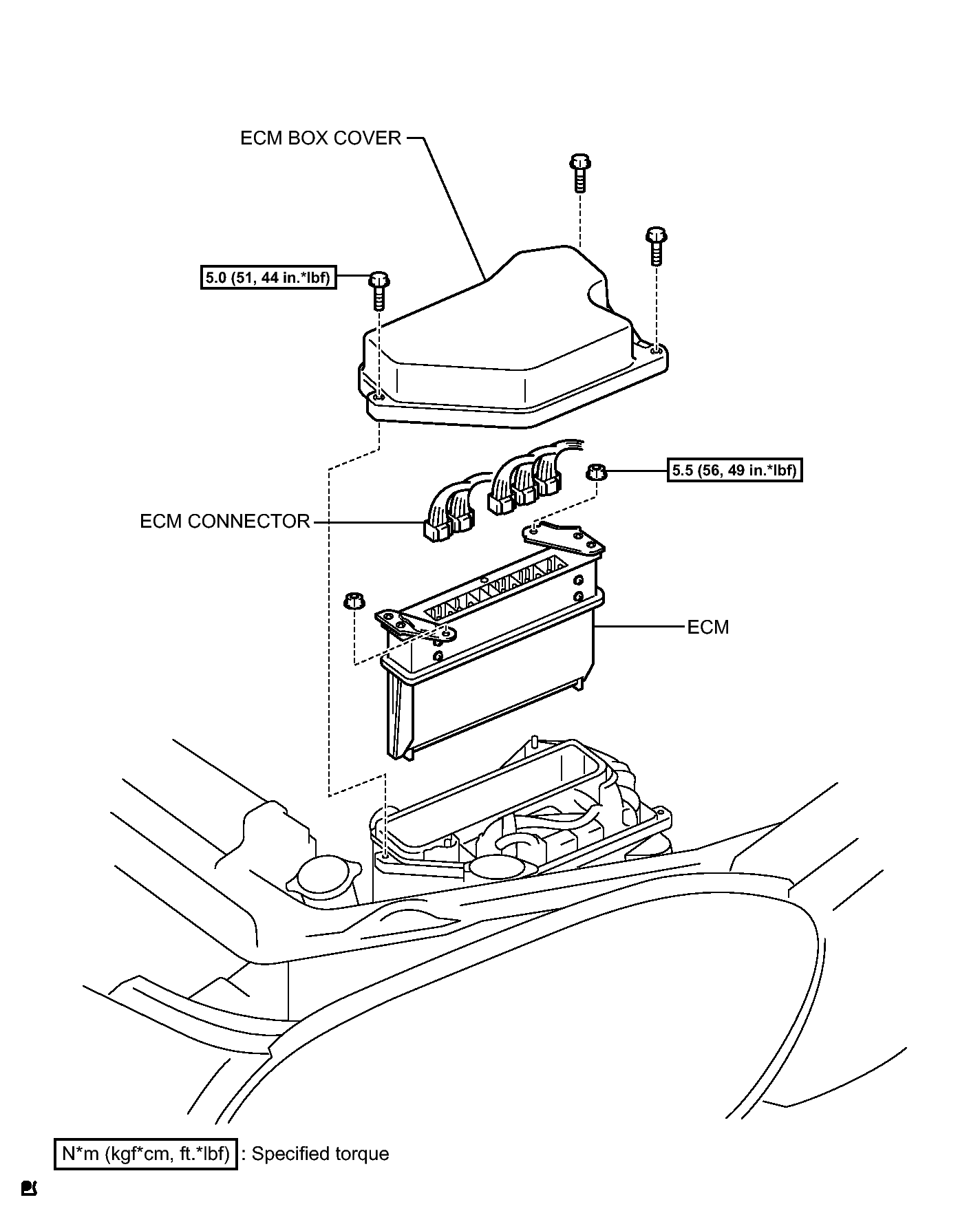 ECM BOX COVER

5.0 (51, 44 in.*lbf)

5.5 (56, 49 in.*lbf)

ECM CONNECTOR

ECM

N*m (kgf*cm, ft.*lbf) : Specified torque