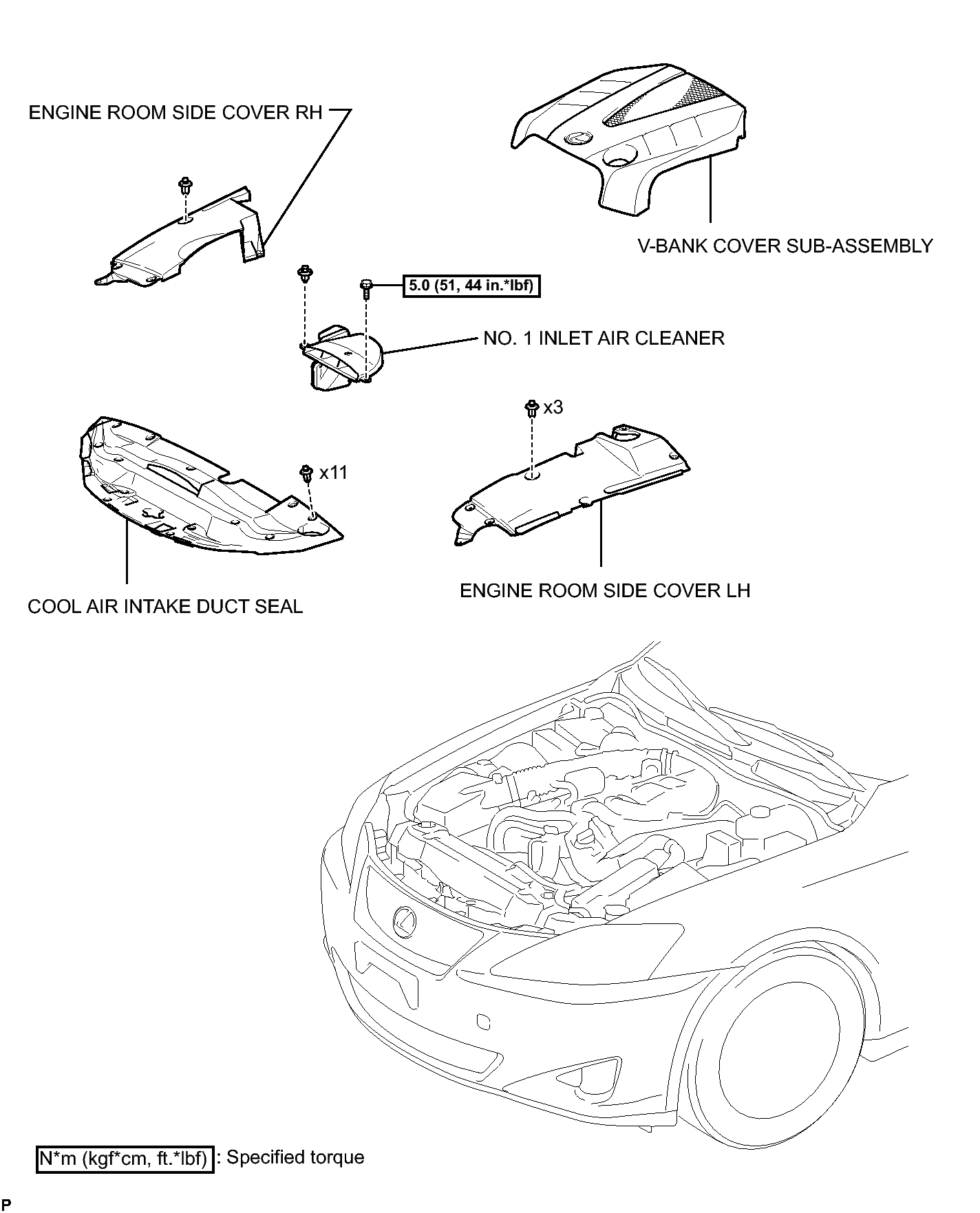 ENGINE ROOM SIDE COVER RH

V-BANK COVER SUB-ASSEMBLY

5.0 (51, 44 in.*lbf)

NO. 1 INLET AIR CLEANER

x3

x11

COOL AIR INTAKE DUCT SEAL

ENGINE ROOM SIDE COVER LH

N*m (kgf*cm, ft.*lbf) : Specified torque

P