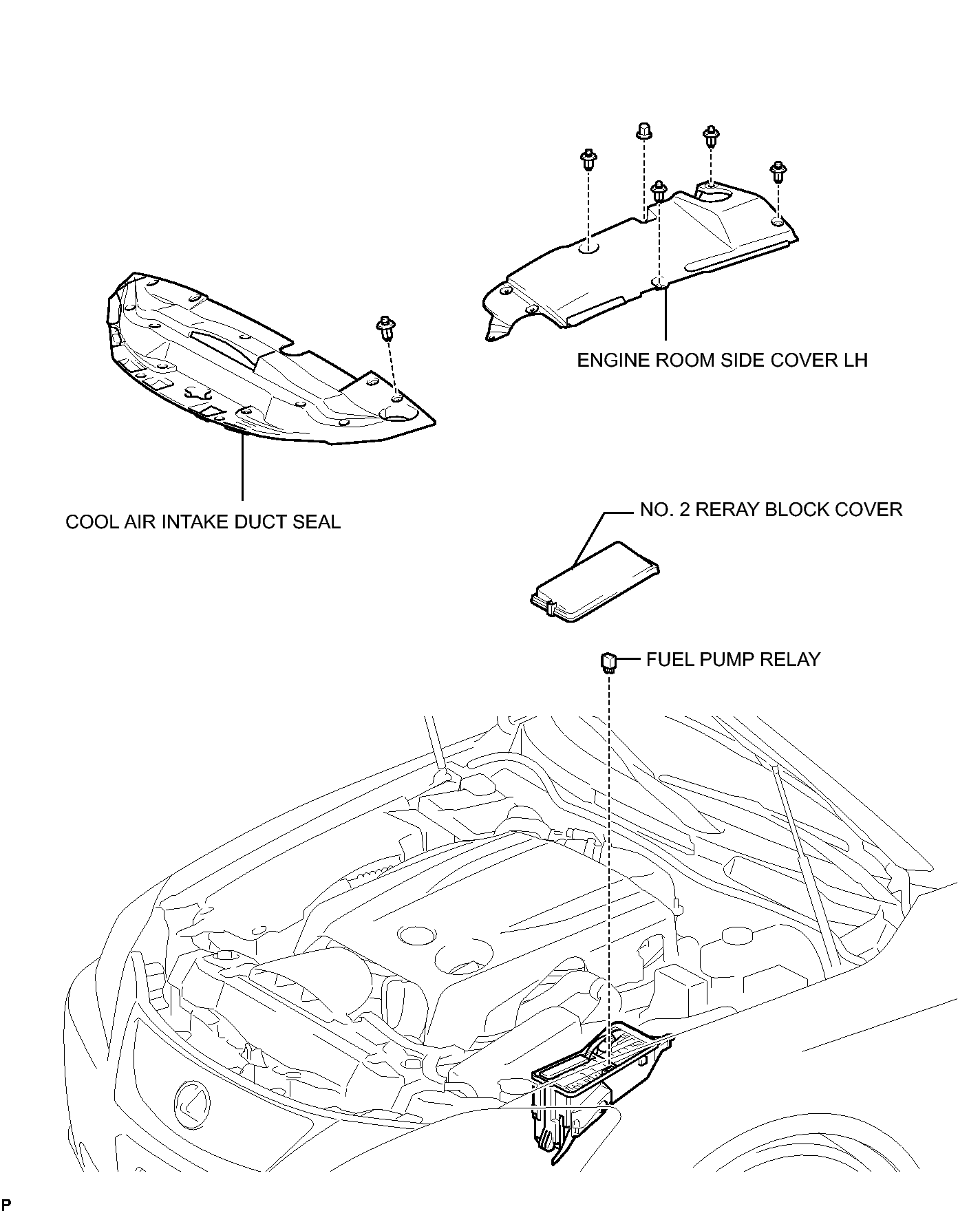 ENGINE ROOM SIDE COVER LH

COOL AIR INTAKE DUCT SEAL

NO. 2 RERAY BLOCK COVER

FUEL PUMP RELAY

P