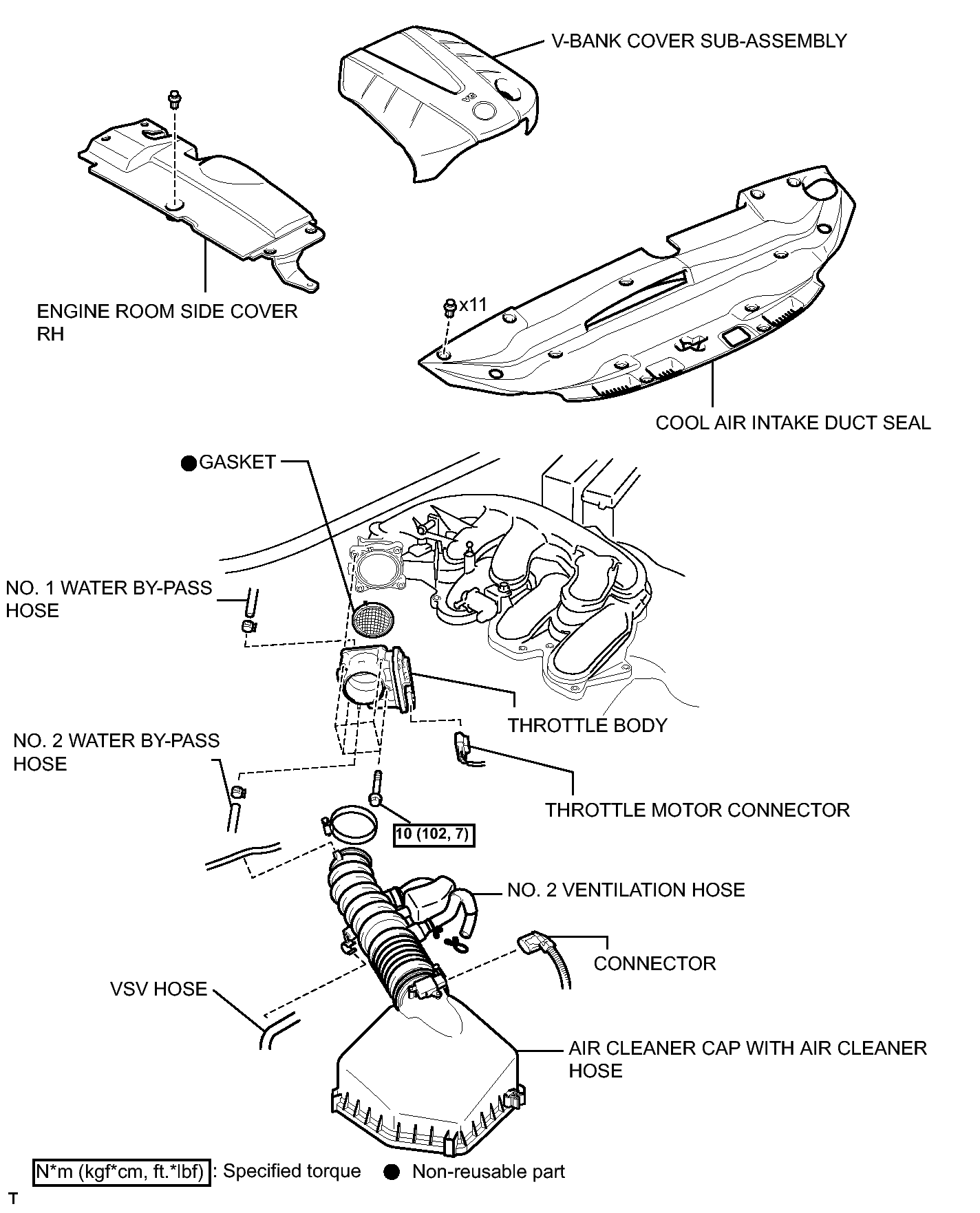 V-BANK COVER SUB-ASSEMBLY

V8

ENGINE ROOM SIDE COVER RH

x11

COOL AIR INTAKE DUCT SEAL

● GASKET

NO. 1 WATER BY-PASS HOSE

THROTTLE BODY

NO. 2 WATER BY-PASS HOSE

THROTTLE MOTOR CONNECTOR

10 (102, 7)

NO. 2 VENTILATION HOSE

CONNECTOR

VSV HOSE

AIR CLEANER CAP WITH AIR CLEANER HOSE

N*m (kgf*cm, ft.*lbf) : Specified torque ● Non-reusable part

T