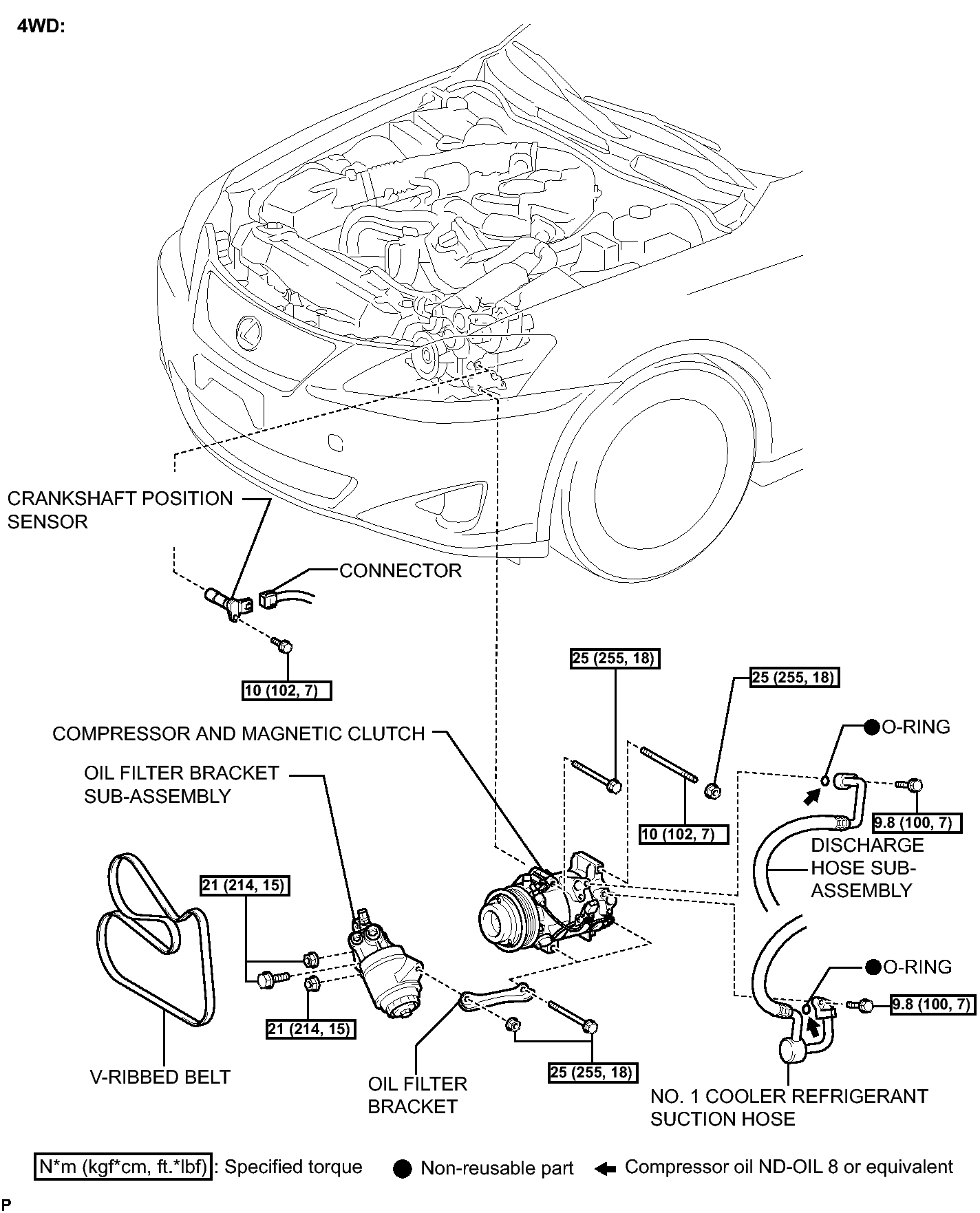 4WD:

CRANKSHAFT POSITION SENSOR

CONNECTOR

10 (102, 7)

25 (255, 18)

25 (255, 18)

COMPRESSOR AND MAGNETIC CLUTCH

O-RING

OIL FILTER BRACKET SUB-ASSEMBLY

10 (102, 7)

9.8 (100, 7)

DISCHARGE HOSE SUB-ASSEMBLY

21 (214, 15)

O-RING

9.8 (100, 7)

21 (214, 15)

25 (255, 18)

V-RIBBED BELT

OIL FILTER BRACKET

NO. 1 COOLER REFRIGERANT SUCTION HOSE

N*m (kgf*cm, ft.*lbf) : Specified torque

Non-reusable part

Compressor oil ND-OIL 8 or equivalent

P