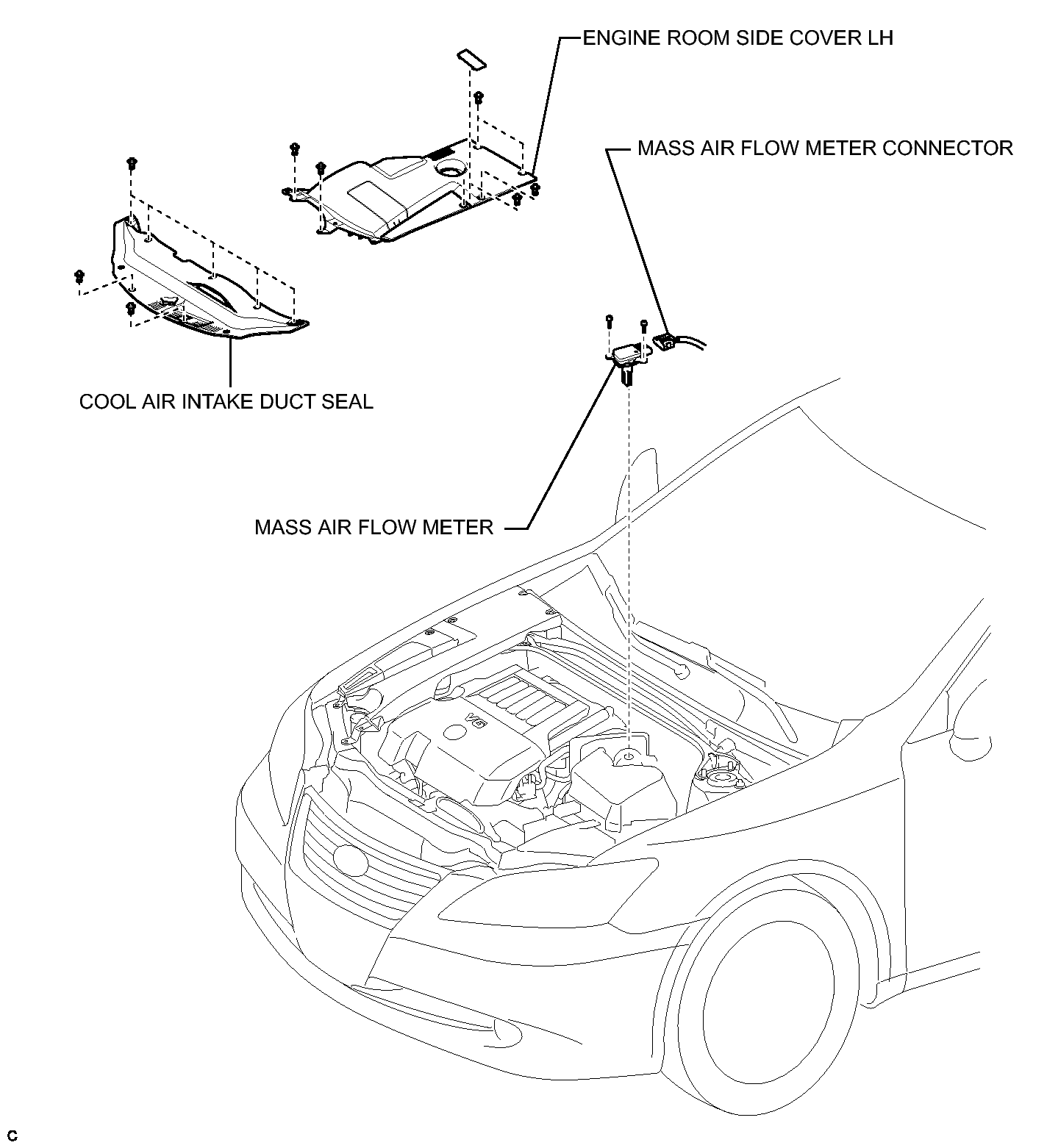 ENGINE ROOM SIDE COVER LH

MASS AIR FLOW METER CONNECTOR

COOL AIR INTAKE DUCT SEAL

MASS AIR FLOW METER

V6

C