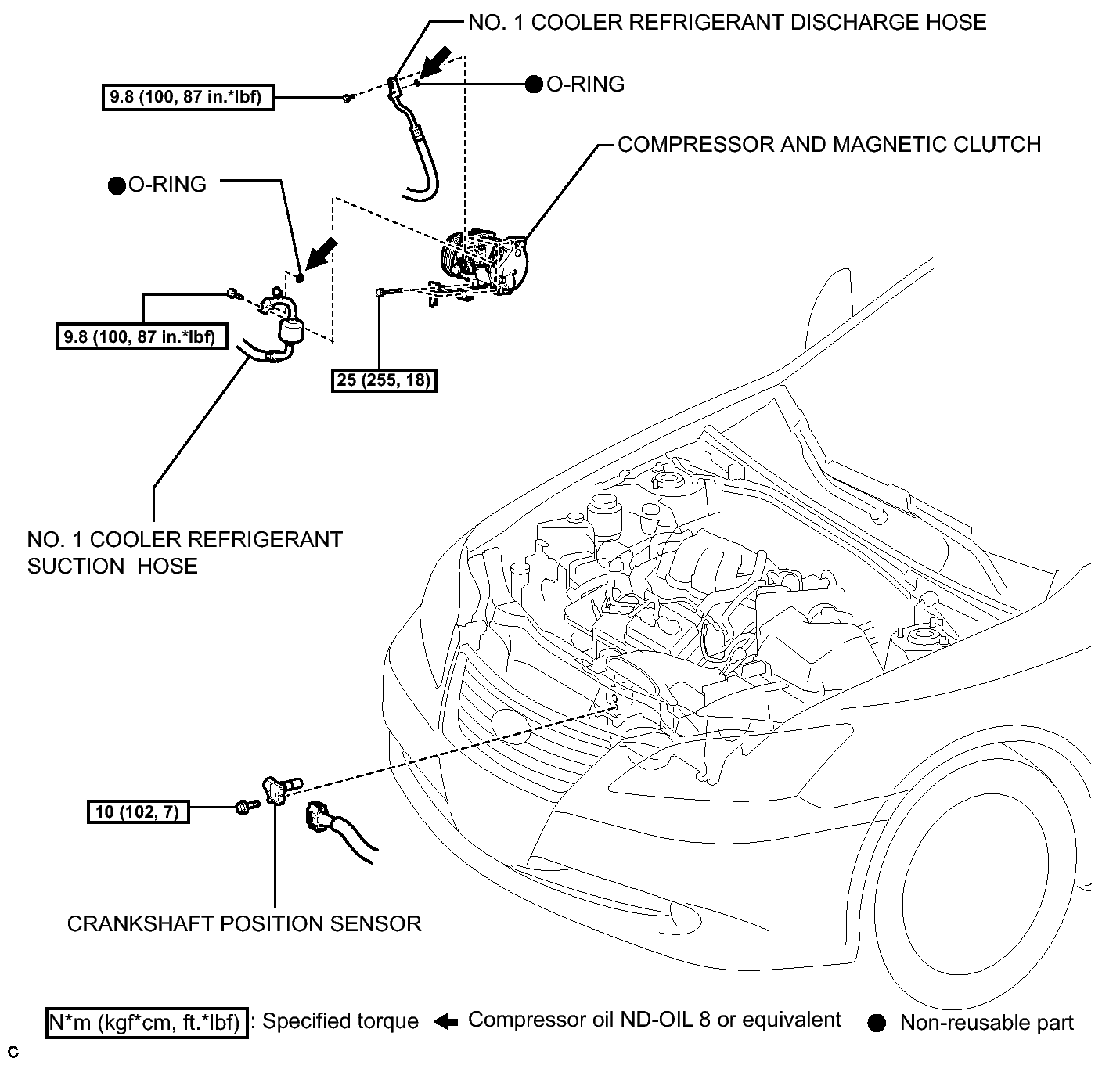 NO. 1 COOLER REFRIGERANT DISCHARGE HOSE

9.8 (100, 87 in.*lbf)

● O-RING

COMPRESSOR AND MAGNETIC CLUTCH

● O-RING

9.8 (100, 87 in.*lbf)

25 (255, 18)

NO. 1 COOLER REFRIGERANT SUCTION HOSE

10 (102, 7)

CRANKSHAFT POSITION SENSOR

N*m (kgf*cm, ft.*lbf) : Specified torque ← Compressor oil ND-OIL 8 or equivalent ● Non-reusable part

C