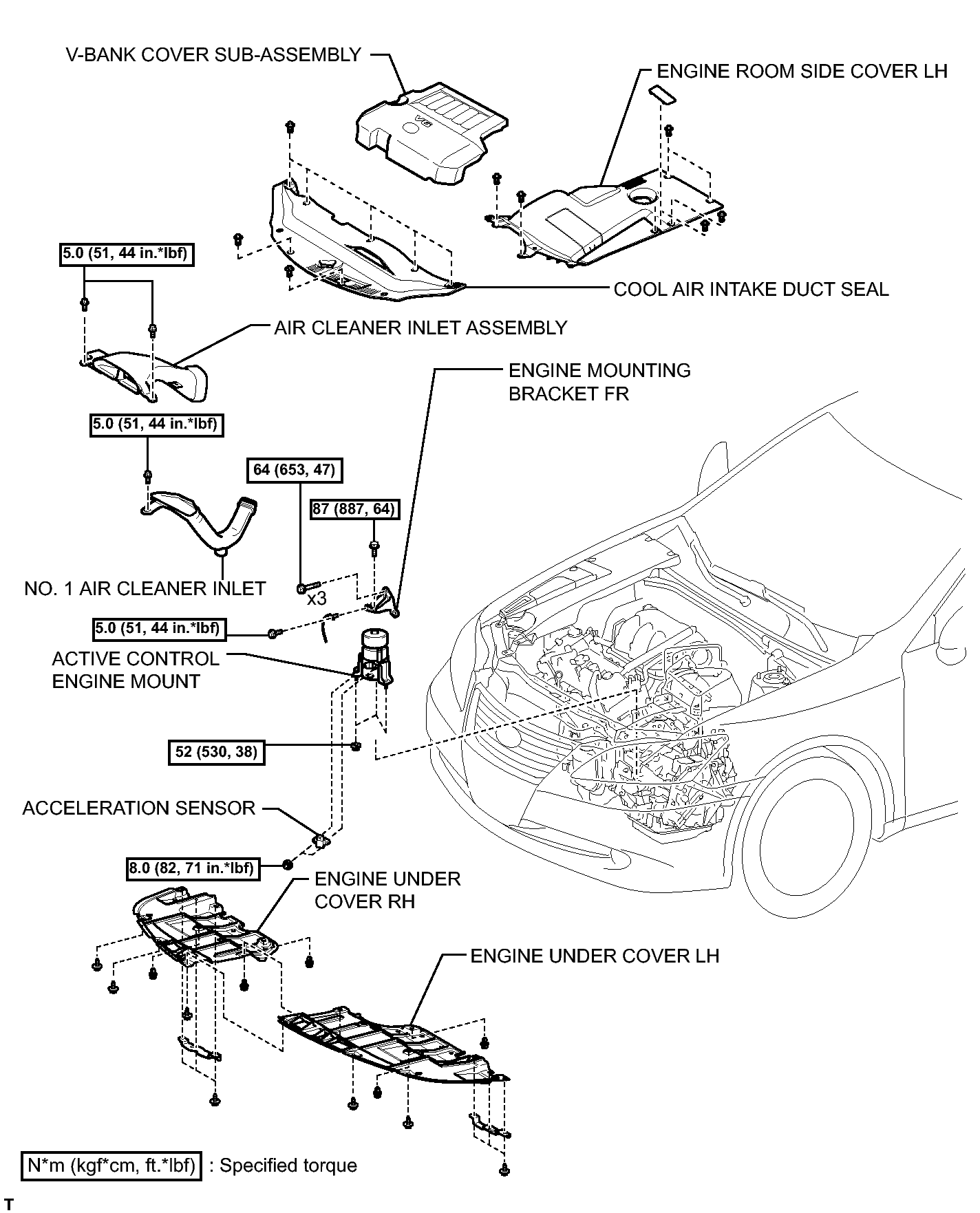 V-BANK COVER SUB-ASSEMBLY

ENGINE ROOM SIDE COVER LH

V6

5.0 (51, 44 in.*lbf)

COOL AIR INTAKE DUCT SEAL

AIR CLEANER INLET ASSEMBLY

ENGINE MOUNTING BRACKET FR

5.0 (51, 44 in.*lbf)

64 (653, 47)

87 (887, 64)

NO. 1 AIR CLEANER INLET

x3

5.0 (51, 44 in.*lbf)

ACTIVE CONTROL ENGINE MOUNT

52 (530, 38)

ACCELERATION SENSOR

8.0 (82, 71 in.*lbf)

ENGINE UNDER COVER RH

ENGINE UNDER COVER LH

N*m (kgf*cm, ft.*lbf) : Specified torque

T