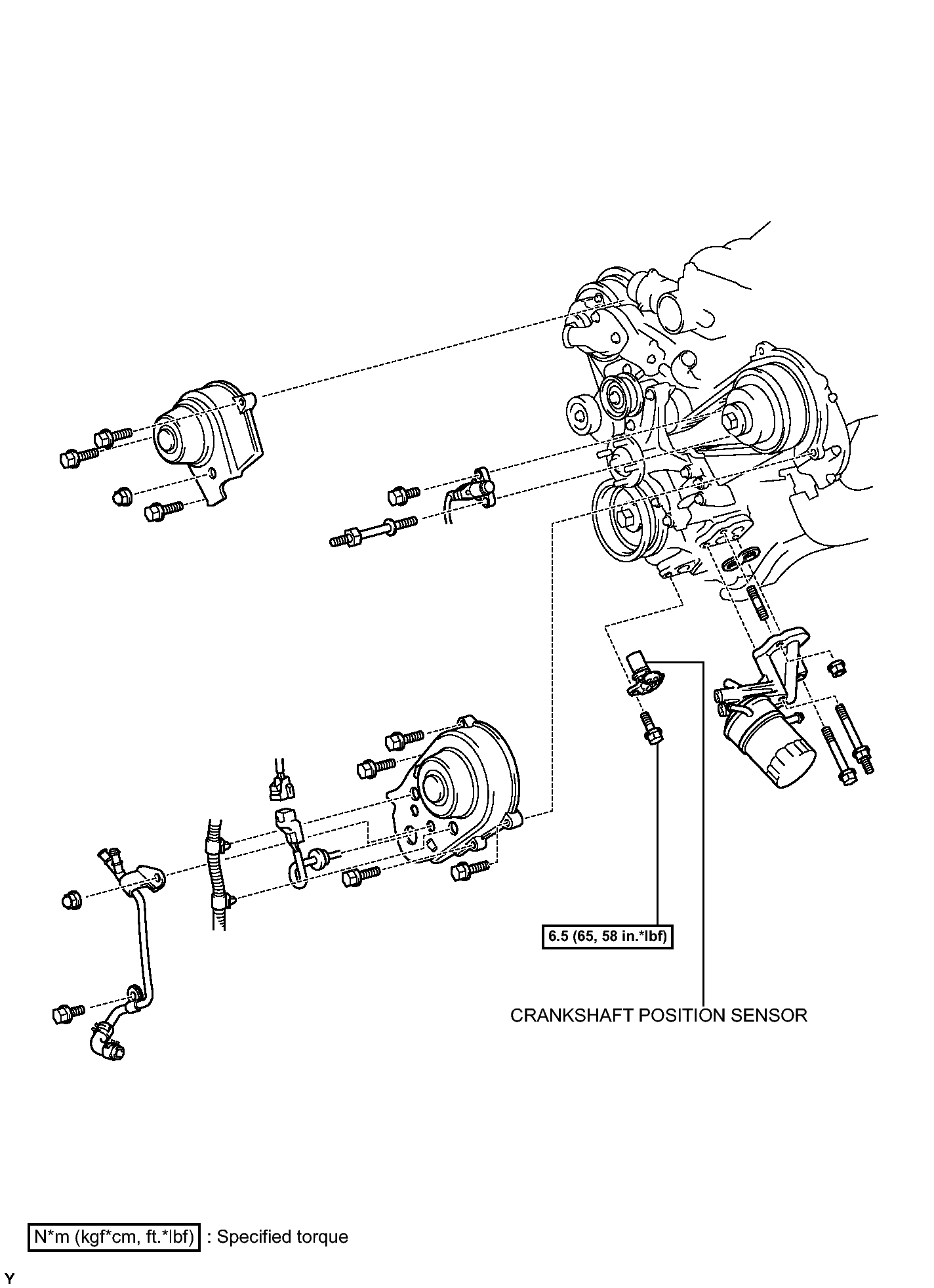 6.5 (65, 58 in.*lbf)

CRANKSHAFT POSITION SENSOR

N*m (kgf*cm, ft.*lbf) : Specified torque

Y