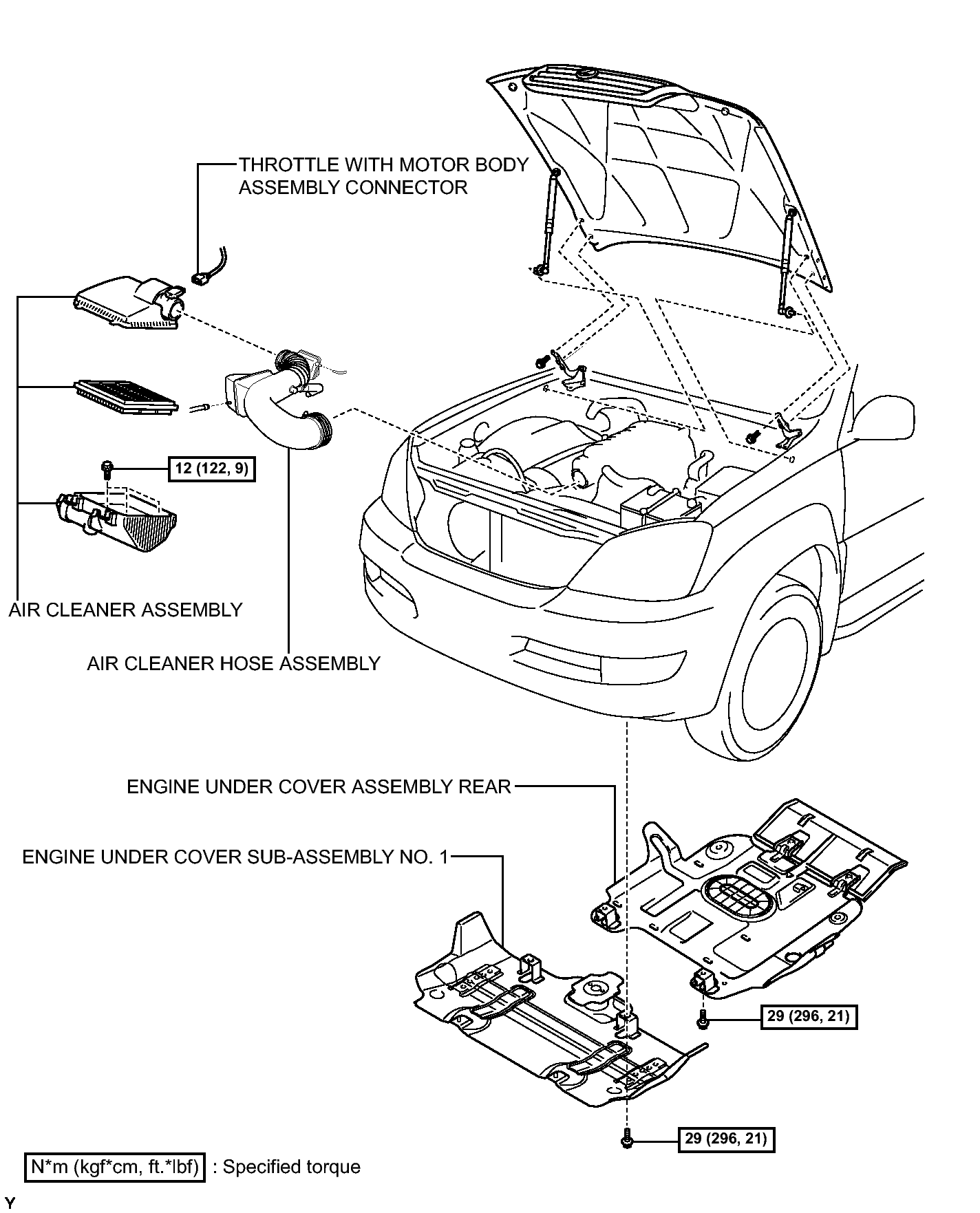 THROTTLE WITH MOTOR BODY ASSEMBLY CONNECTOR

12 (122, 9)

AIR CLEANER ASSEMBLY

AIR CLEANER HOSE ASSEMBLY

ENGINE UNDER COVER ASSEMBLY REAR

ENGINE UNDER COVER SUB-ASSEMBLY NO. 1

29 (296, 21)

29 (296, 21)

N*m (kgf*cm, ft.*lbf) : Specified torque

Y