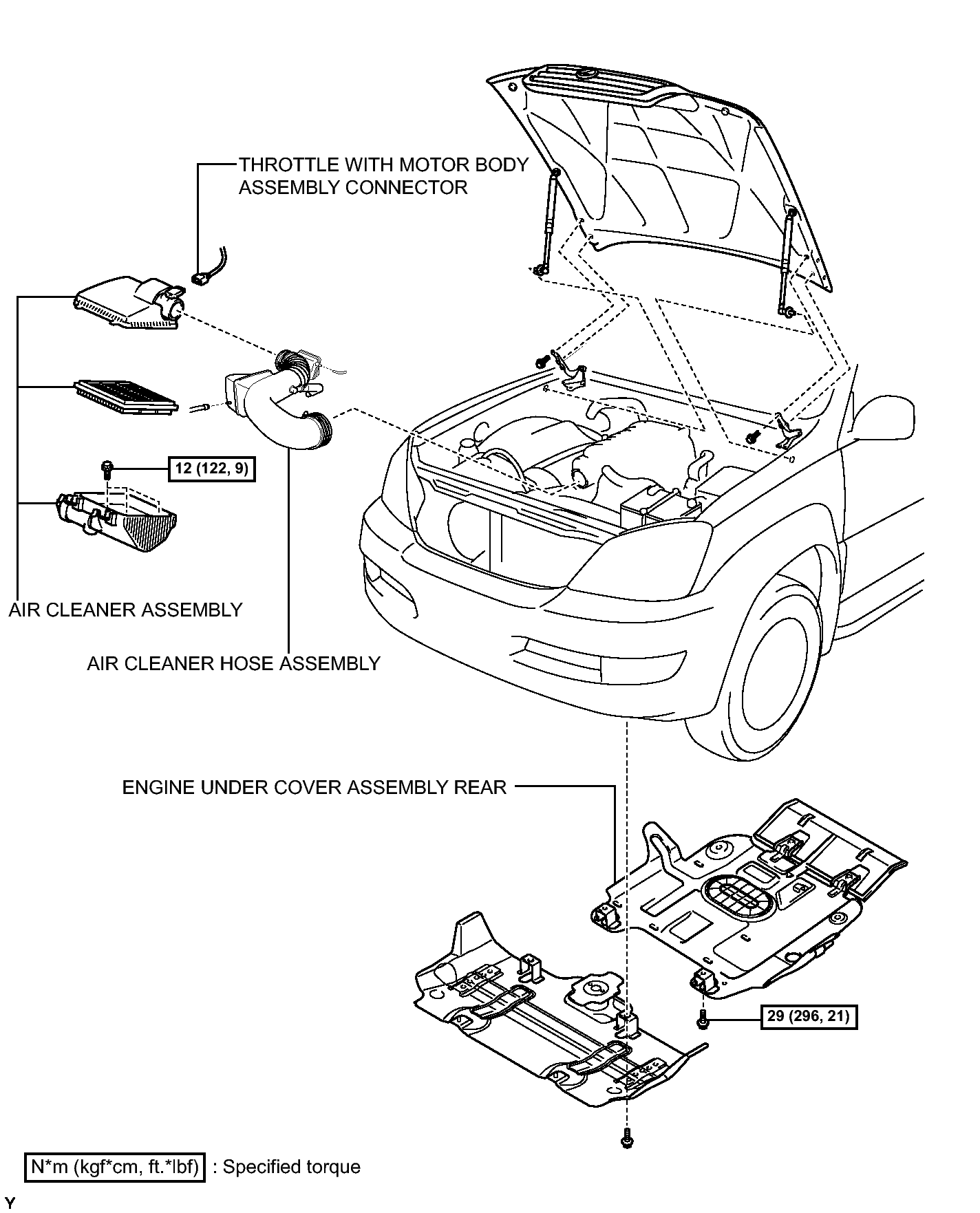 THROTTLE WITH MOTOR BODY ASSEMBLY CONNECTOR

12 (122, 9)

AIR CLEANER ASSEMBLY

AIR CLEANER HOSE ASSEMBLY

ENGINE UNDER COVER ASSEMBLY REAR

29 (296, 21)

N*m (kgf*cm, ft.*lbf) : Specified torque

Y