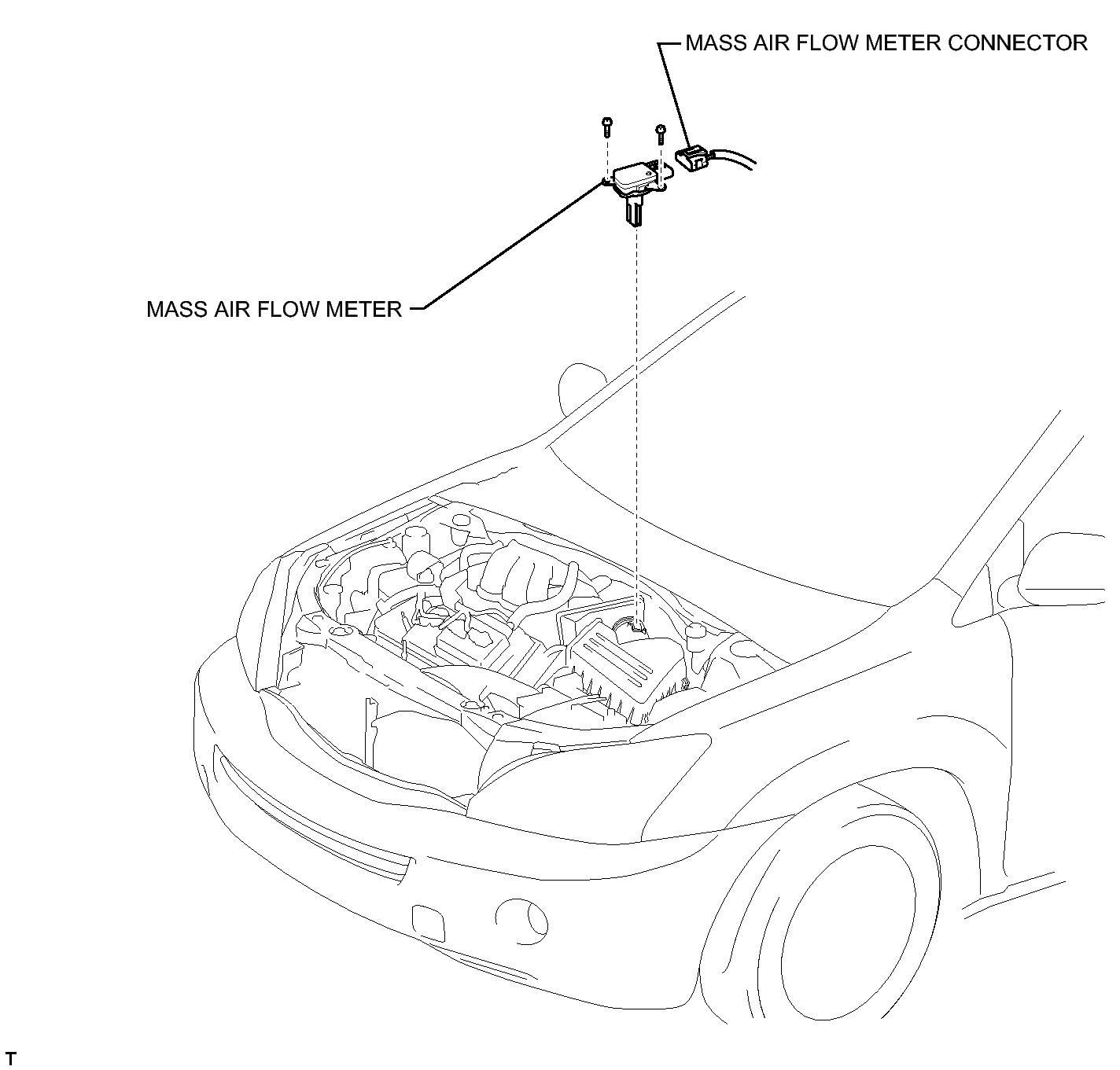 MASS AIR FLOW METER CONNECTOR

MASS AIR FLOW METER

T