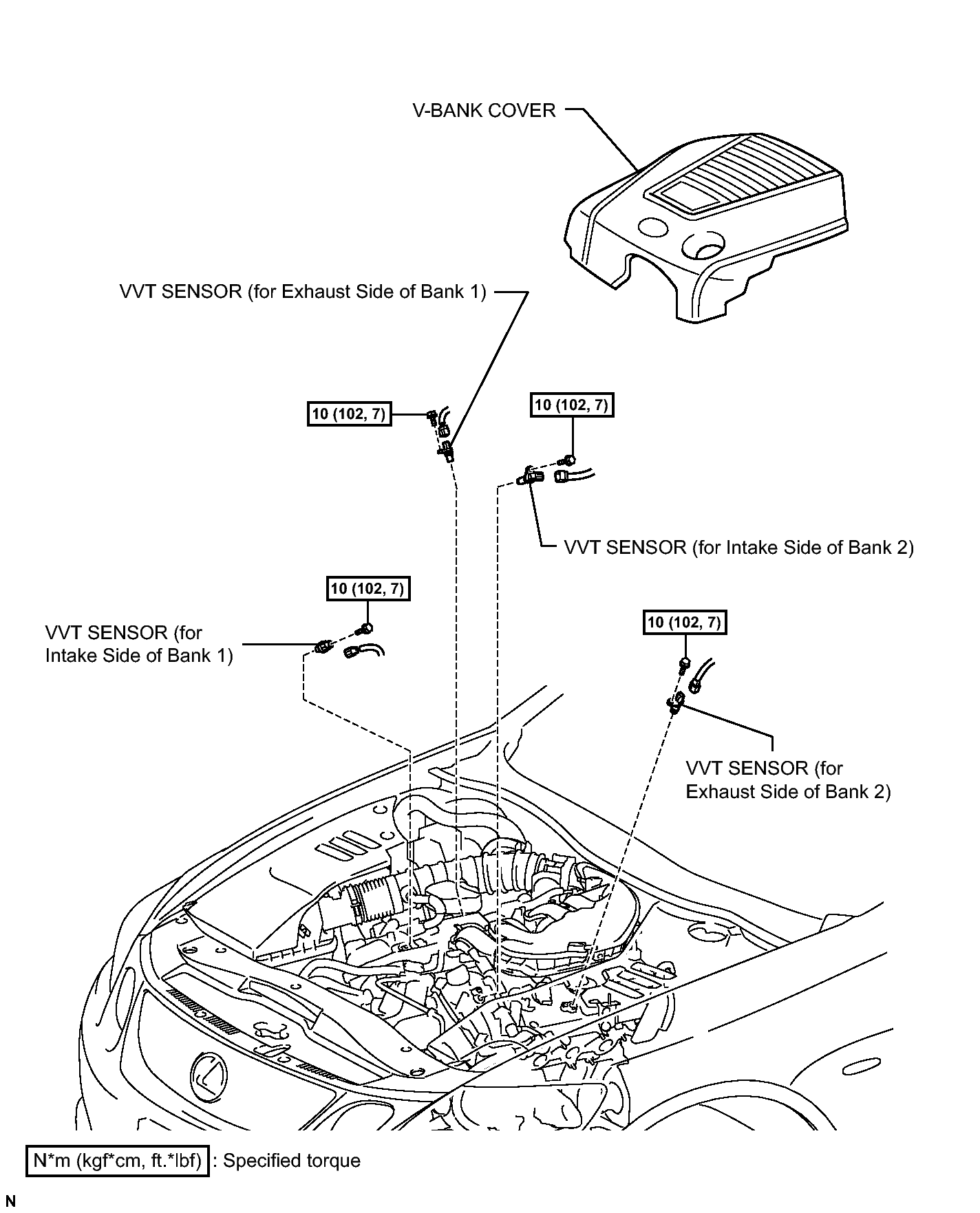 V-BANK COVER

VVT SENSOR (for Exhaust Side of Bank 1)

10 (102, 7)

10 (102, 7)

VVT SENSOR (for Intake Side of Bank 2)

10 (102, 7)

VVT SENSOR (for Intake Side of Bank 1)

10 (102, 7)

VVT SENSOR (for Exhaust Side of Bank 2)

N*m (kgf*cm, ft.*lbf) : Specified torque

N