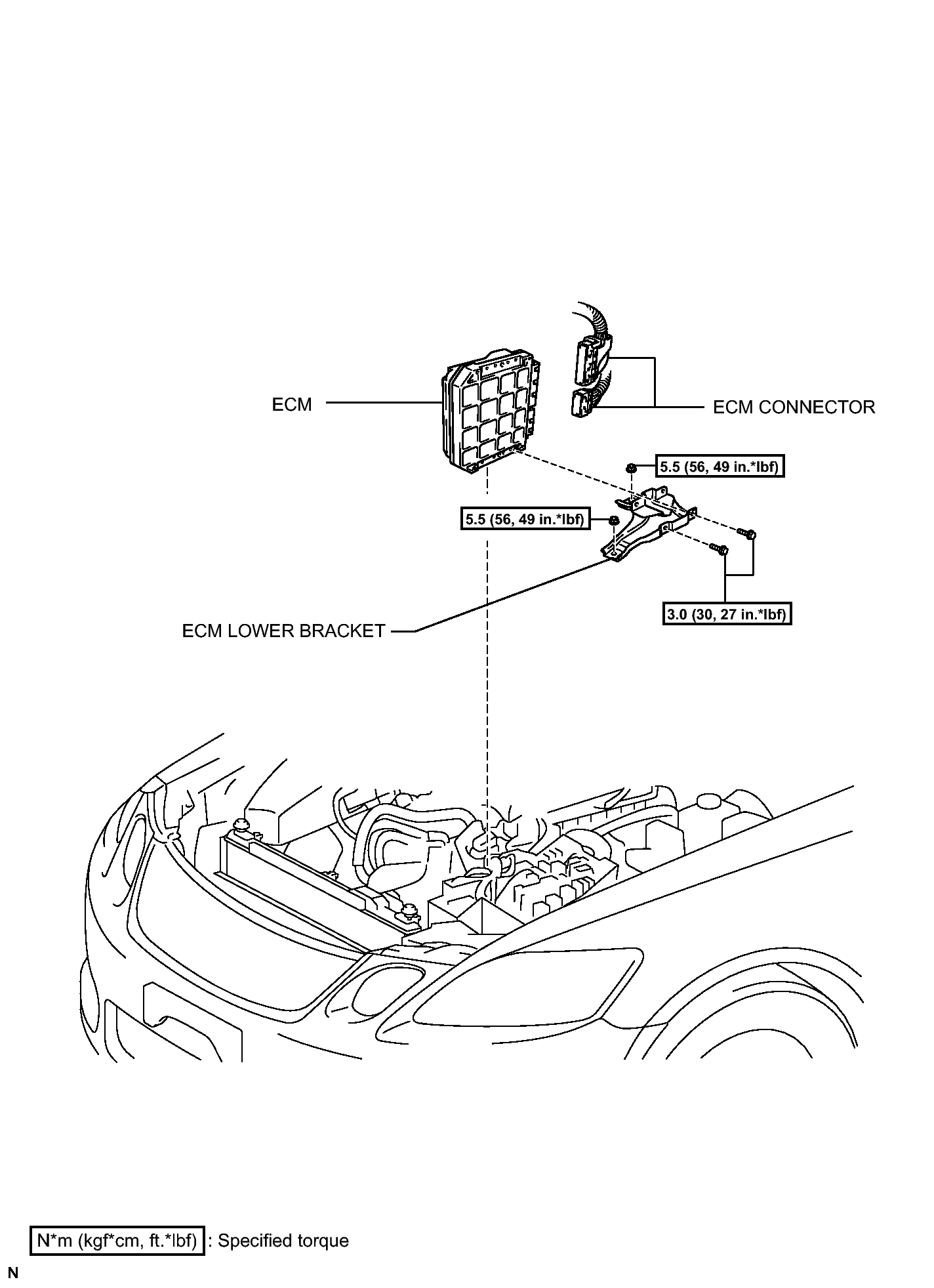 ECM

ECM CONNECTOR

5.5 (56, 49 in.*lbf)

5.5 (56, 49 in.*lbf)

3.0 (30, 27 in.*lbf)

ECM LOWER BRACKET

N*m (kgf*cm, ft.*lbf) : Specified torque

N