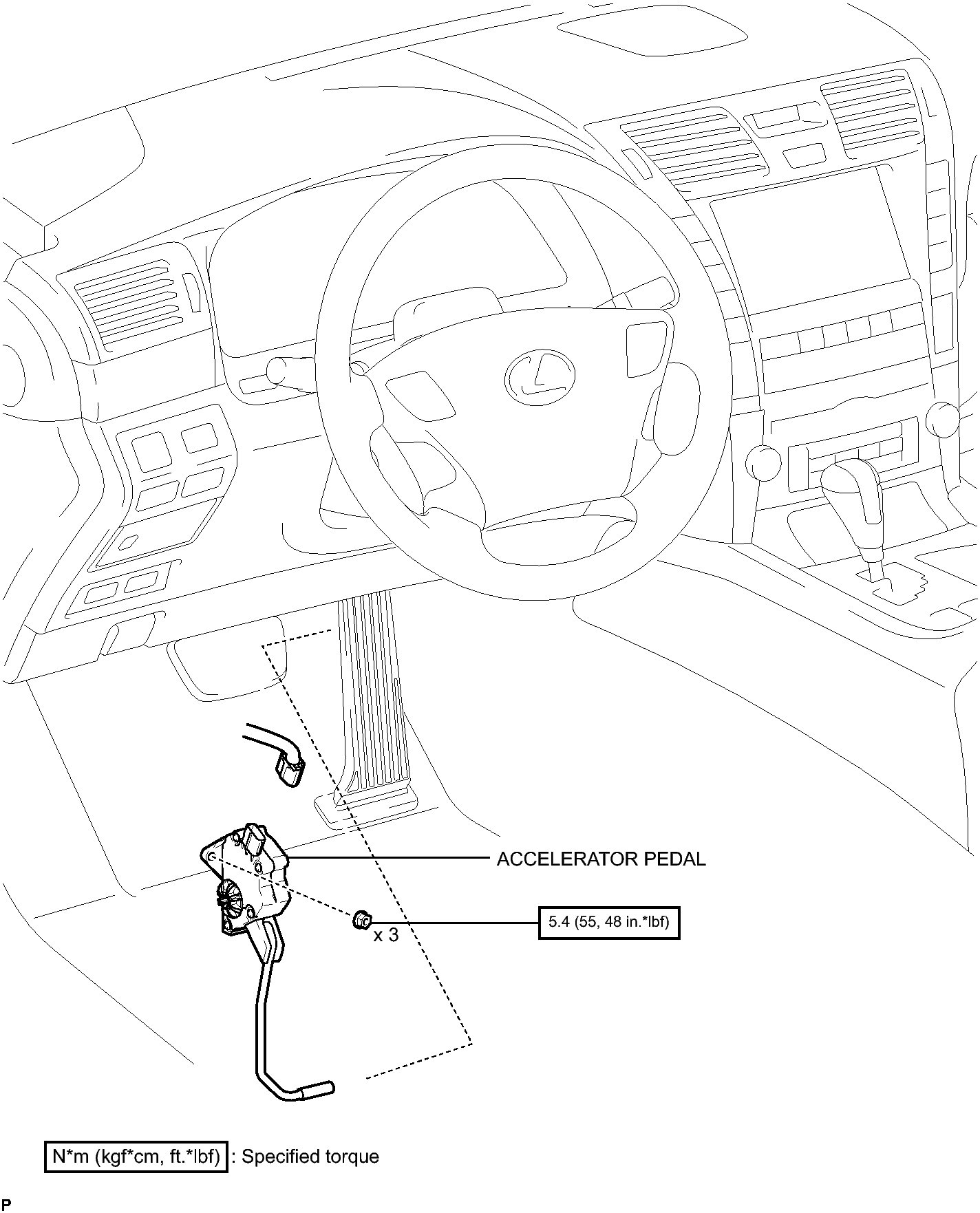 ACCELERATOR PEDAL

x 3

5.4 (55, 48 in.*lbf)

N*m (kgf*cm, ft.*lbf) : Specified torque

P