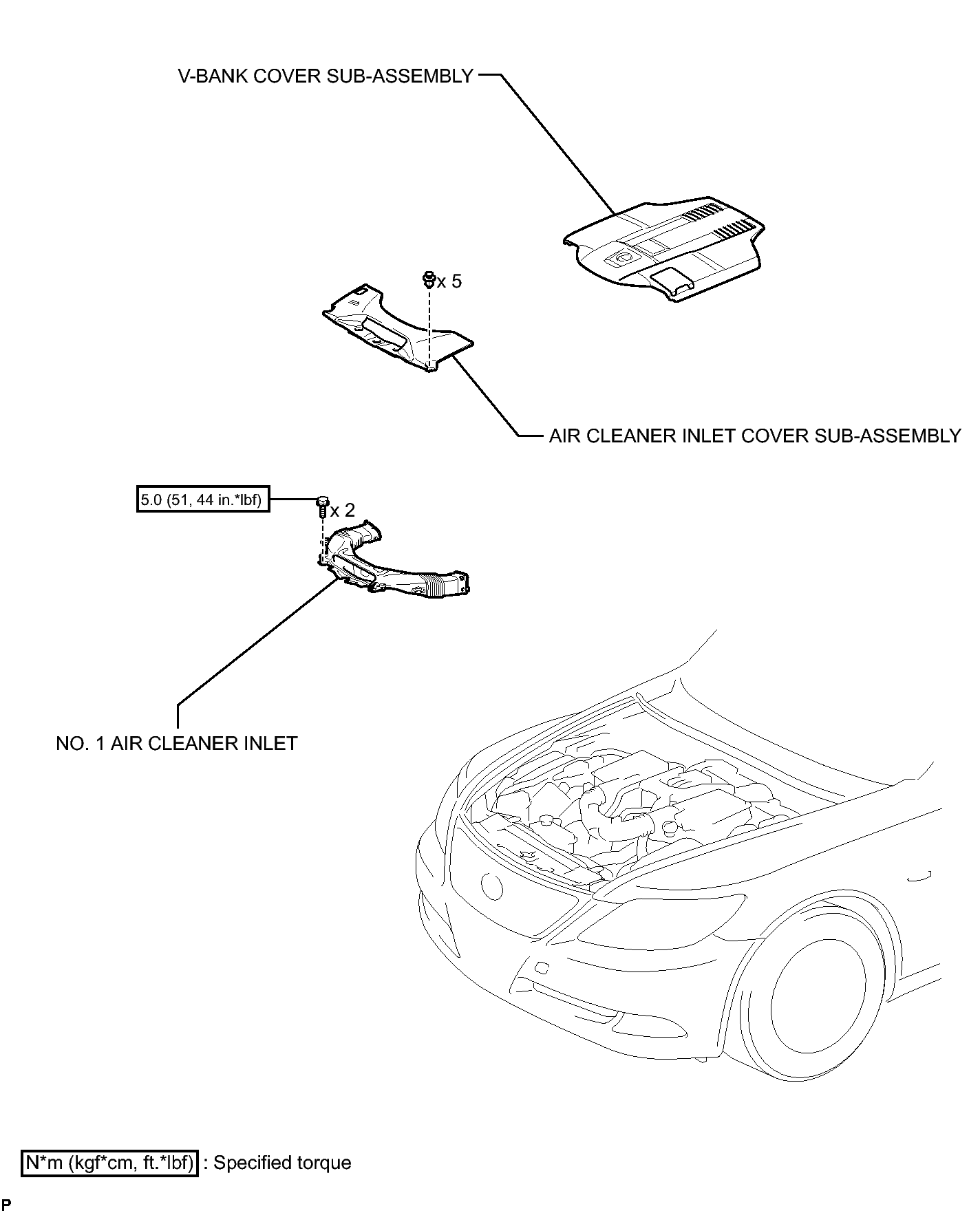 V-BANK COVER SUB-ASSEMBLY

x 5

AIR CLEANER INLET COVER SUB-ASSEMBLY

5.0 (51, 44 in.*lbf)

x 2

NO. 1 AIR CLEANER INLET

N*m (kgf*cm, ft.*lbf) : Specified torque

P