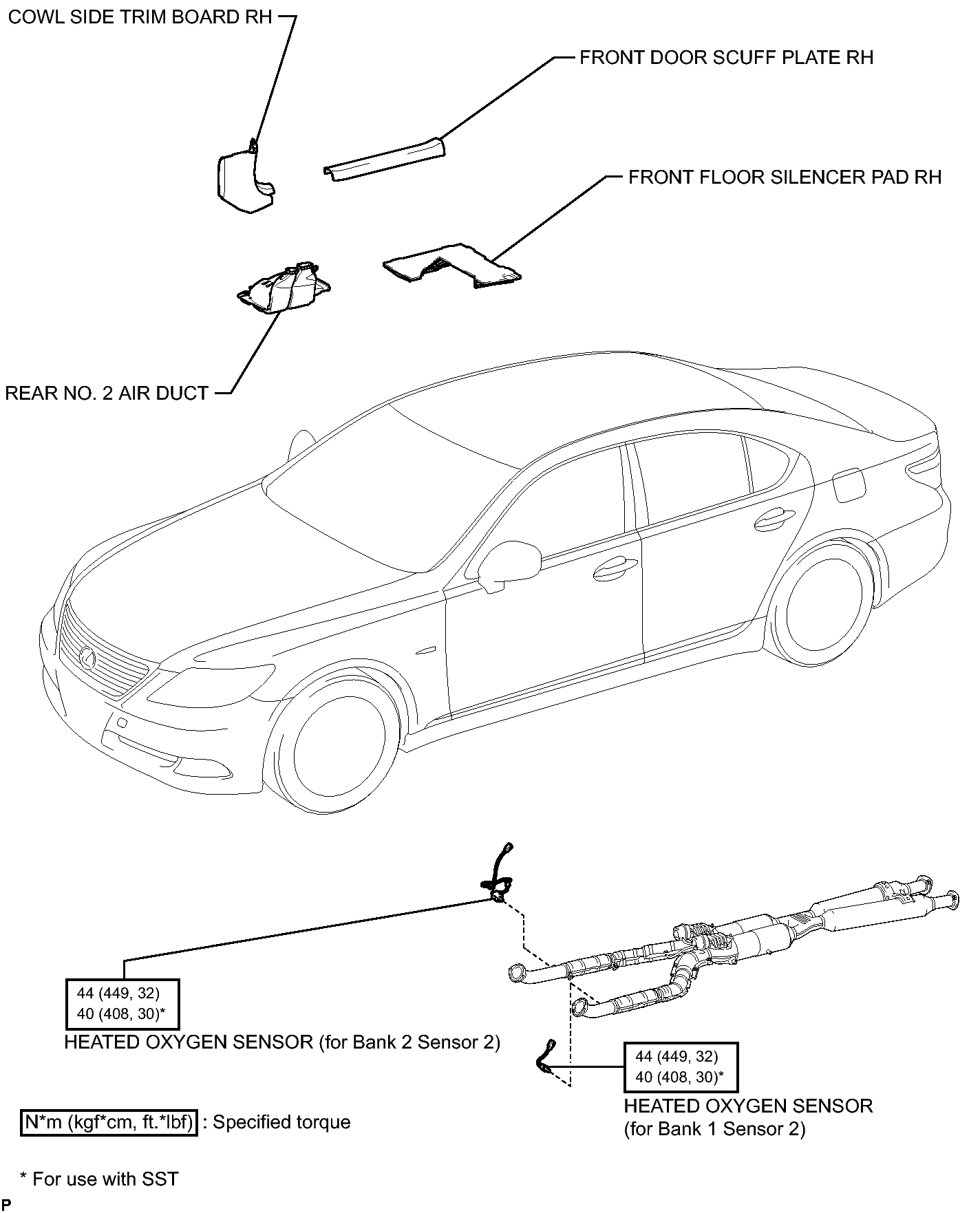 COWL SIDE TRIM BOARD RH

FRONT DOOR SCUFF PLATE RH

FRONT FLOOR SILENCER PAD RH

REAR NO. 2 AIR DUCT

44 (449, 32)
40 (408, 30)*

HEATED OXYGEN SENSOR (for Bank 2 Sensor 2)

44 (449, 32)
40 (408, 30)*

HEATED OXYGEN SENSOR
(for Bank 1 Sensor 2)

N*m (kgf*cm, ft.*lbf) : Specified torque

* For use with SST

P