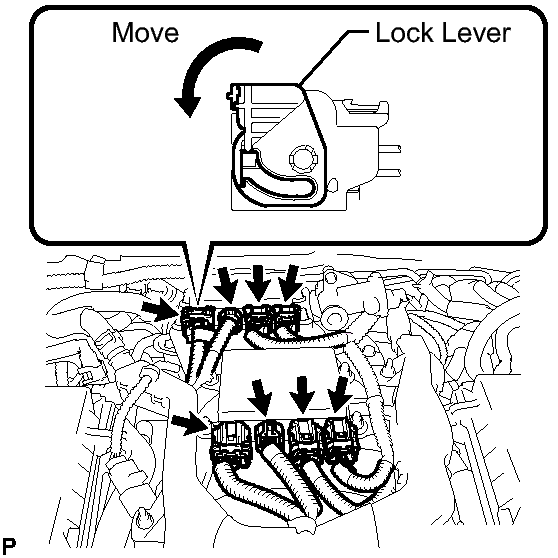 Move

Lock Lever

P