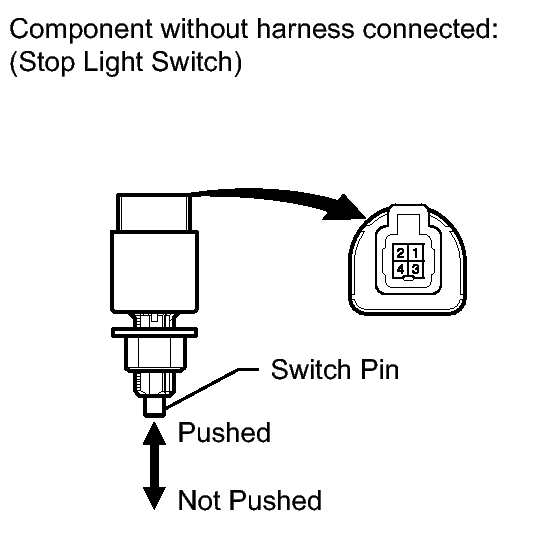 Component without harness connected:
(Stop Light Switch)

2 1
4 3

Switch Pin

Pushed

Not Pushed