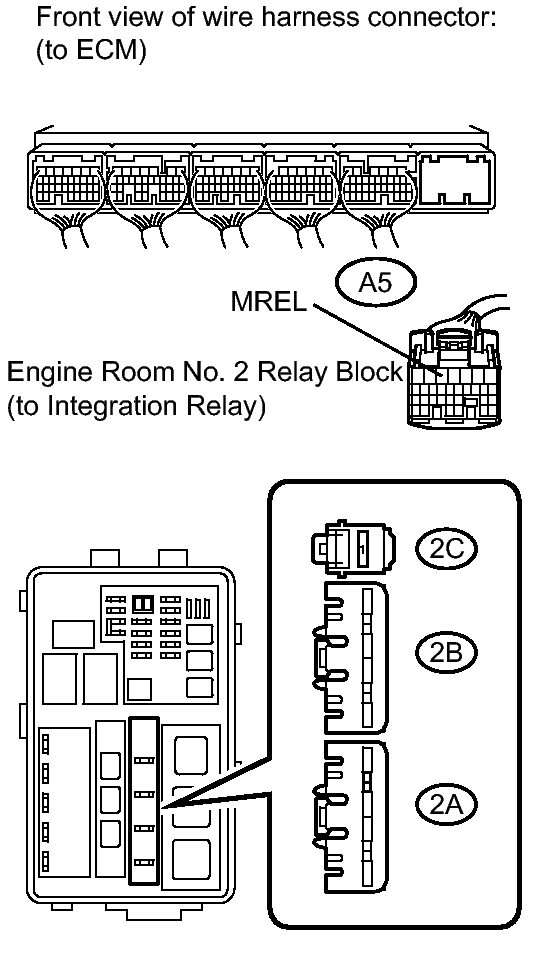 Front view of wire harness connector:
(to ECM)

A5

MREL

Engine Room No. 2 Relay Block
(to Integration Relay)

1

2C

2B

2A