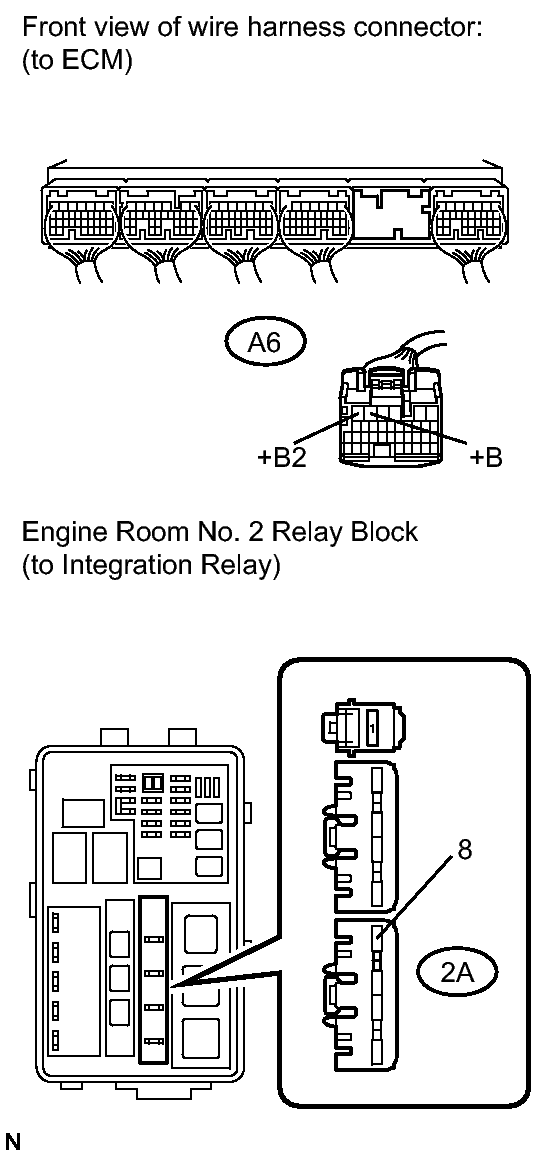 Front view of wire harness connector:
(to ECM)

A6

+B2

+B

Engine Room No. 2 Relay Block
(to Integration Relay)

1

8

2A

N