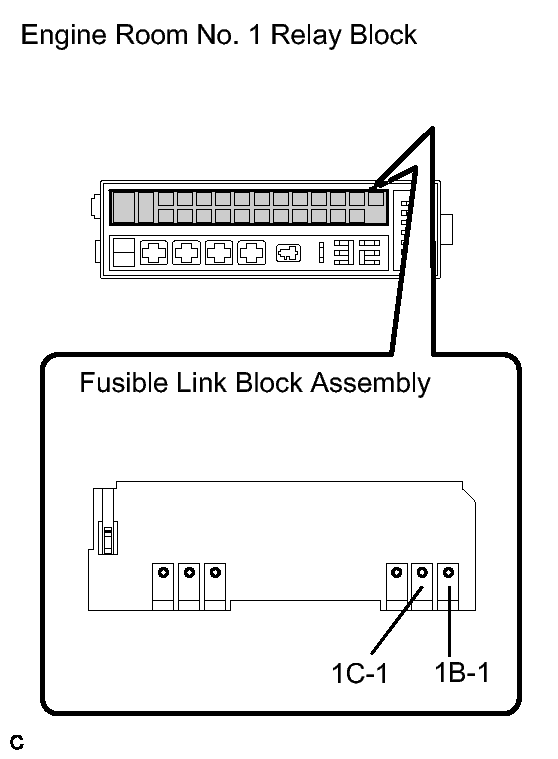 Engine Room No. 1 Relay Block

Fusible Link Block Assembly

1C-1

1B-1

C