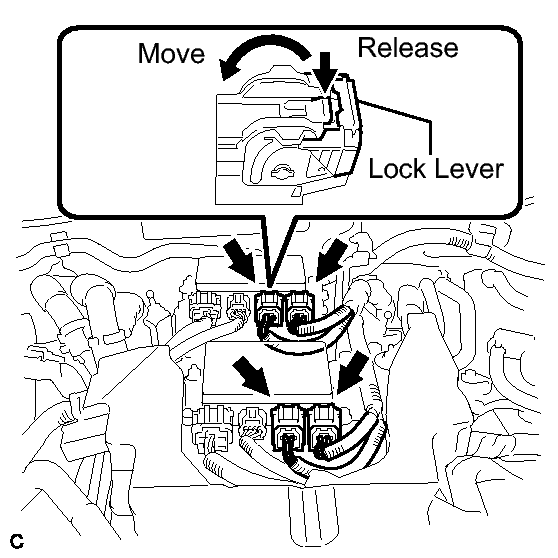 Move
Release
Lock Lever
C