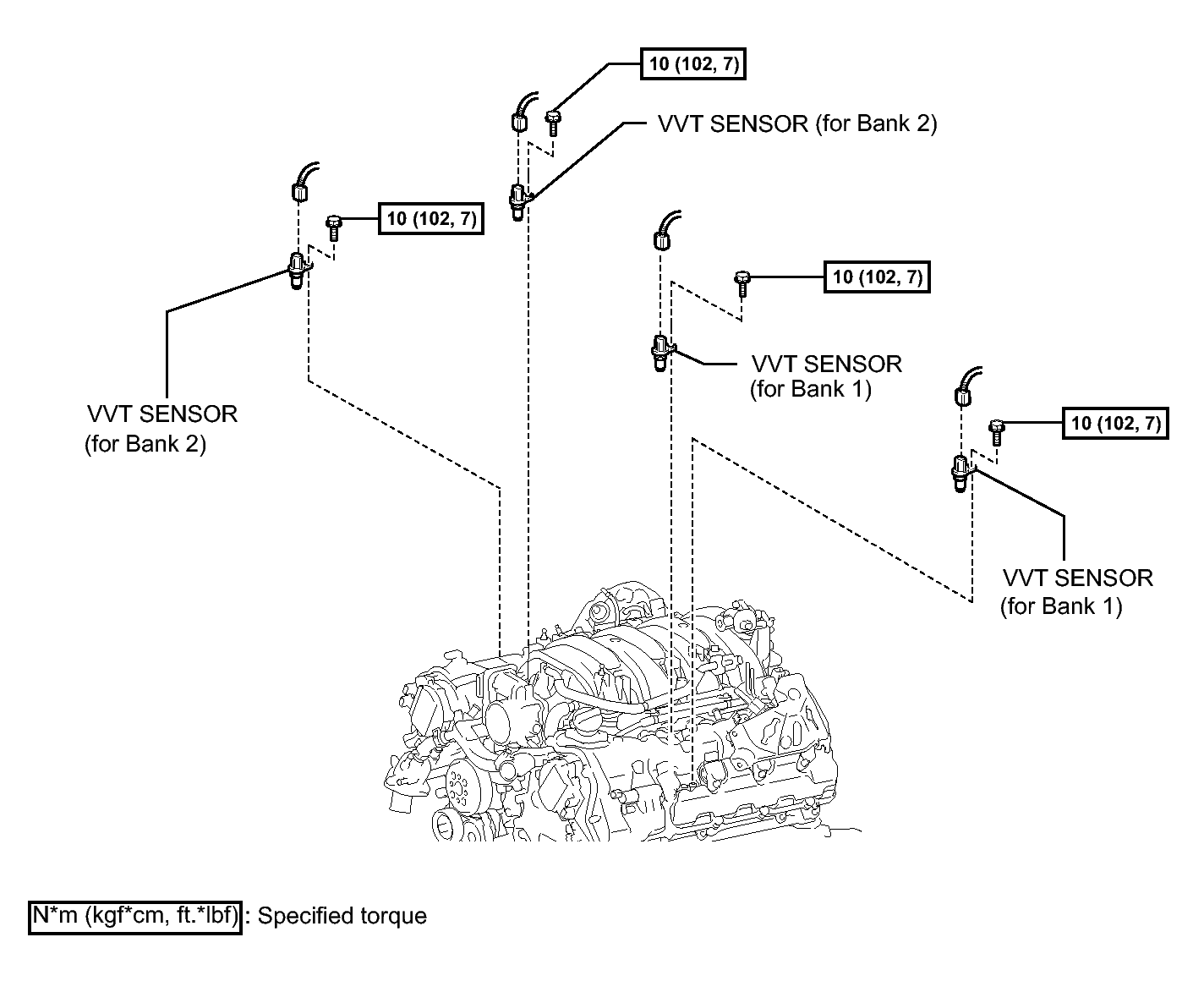 10 (102, 7)

VVT SENSOR (for Bank 2)

10 (102, 7)

10 (102, 7)

VVT SENSOR (for Bank 1)

VVT SENSOR (for Bank 2)

10 (102, 7)

VVT SENSOR (for Bank 1)

N*m (kgf*cm, ft.*lbf) : Specified torque