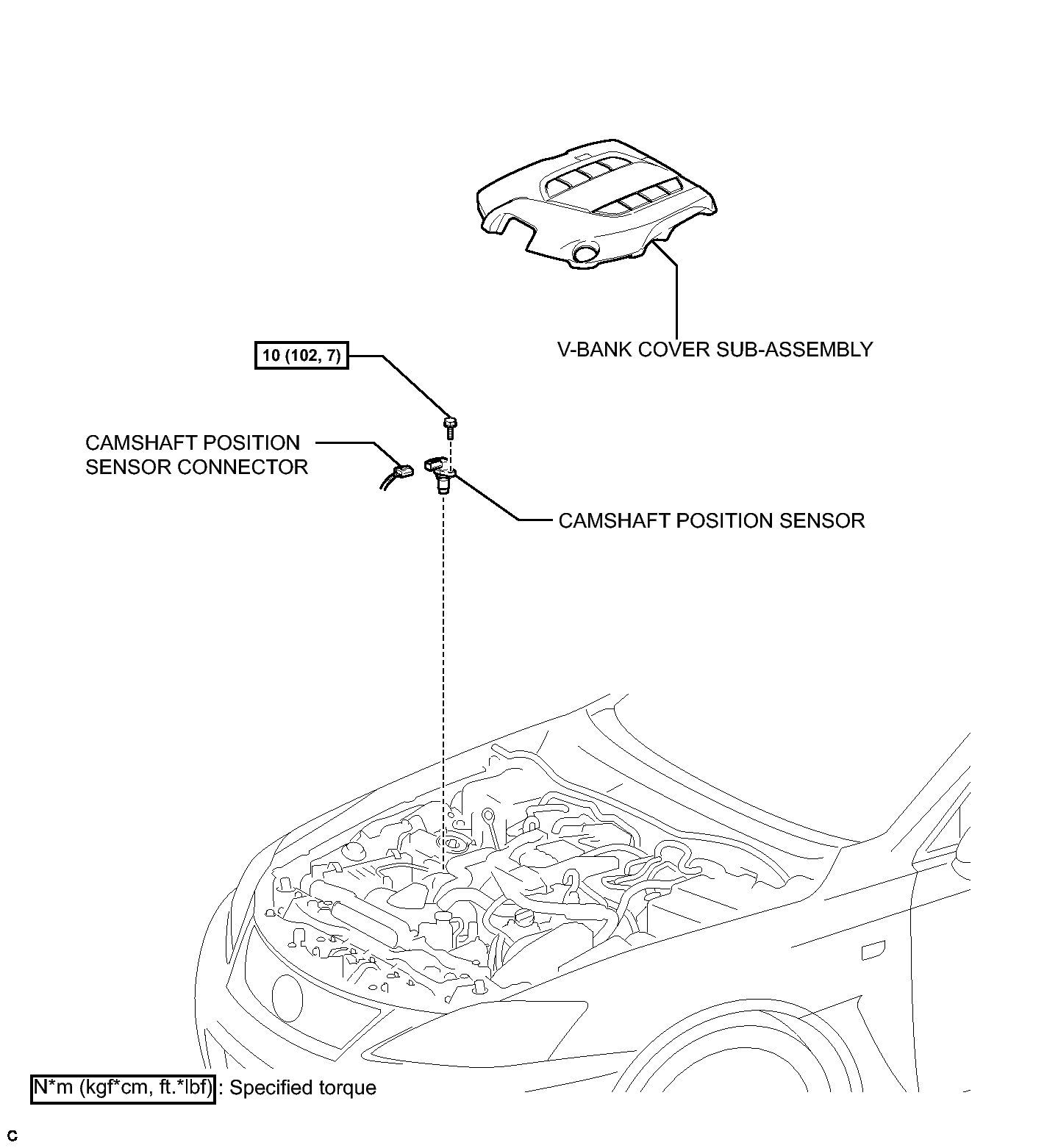 V-BANK COVER SUB-ASSEMBLY

10 (102, 7)

CAMSHAFT POSITION SENSOR CONNECTOR

CAMSHAFT POSITION SENSOR

N*m (kgf*cm, ft.*lbf) : Specified torque

C