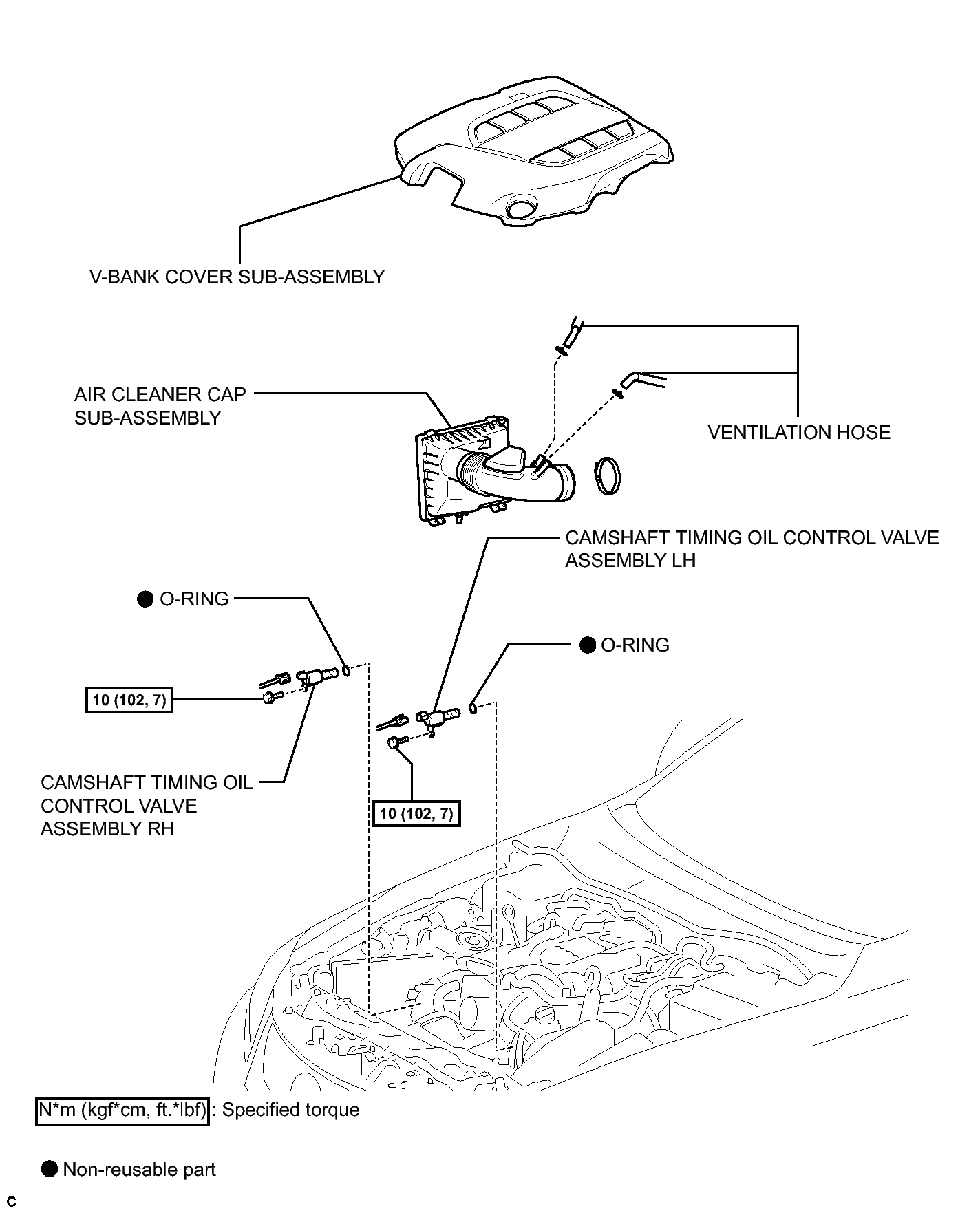 V-BANK COVER SUB-ASSEMBLY

AIR CLEANER CAP SUB-ASSEMBLY

VENTILATION HOSE

CAMSHAFT TIMING OIL CONTROL VALVE ASSEMBLY LH

● O-RING

● O-RING

10 (102, 7)

CAMSHAFT TIMING OIL CONTROL VALVE ASSEMBLY RH

10 (102, 7)

N*m (kgf*cm, ft.*lbf) : Specified torque

● Non-reusable part

C