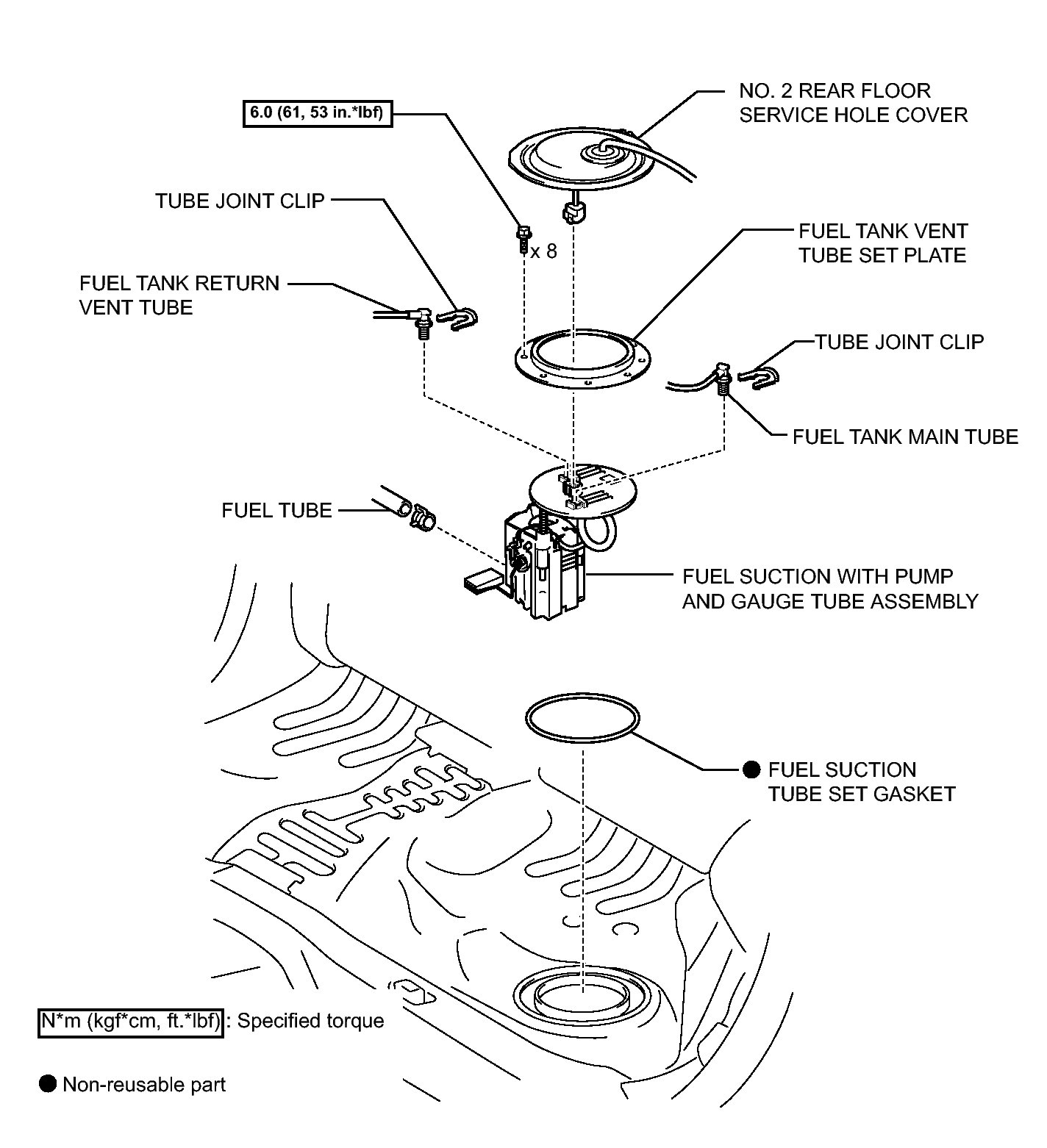 6.0 (61, 53 in.*lbf)

NO. 2 REAR FLOOR SERVICE HOLE COVER

TUBE JOINT CLIP

x 8

FUEL TANK VENT TUBE SET PLATE

FUEL TANK RETURN VENT TUBE

TUBE JOINT CLIP

FUEL TANK MAIN TUBE

FUEL TUBE

FUEL SUCTION WITH PUMP AND GAUGE TUBE ASSEMBLY

● FUEL SUCTION TUBE SET GASKET

N*m (kgf*cm, ft.*lbf) : Specified torque

● Non-reusable part