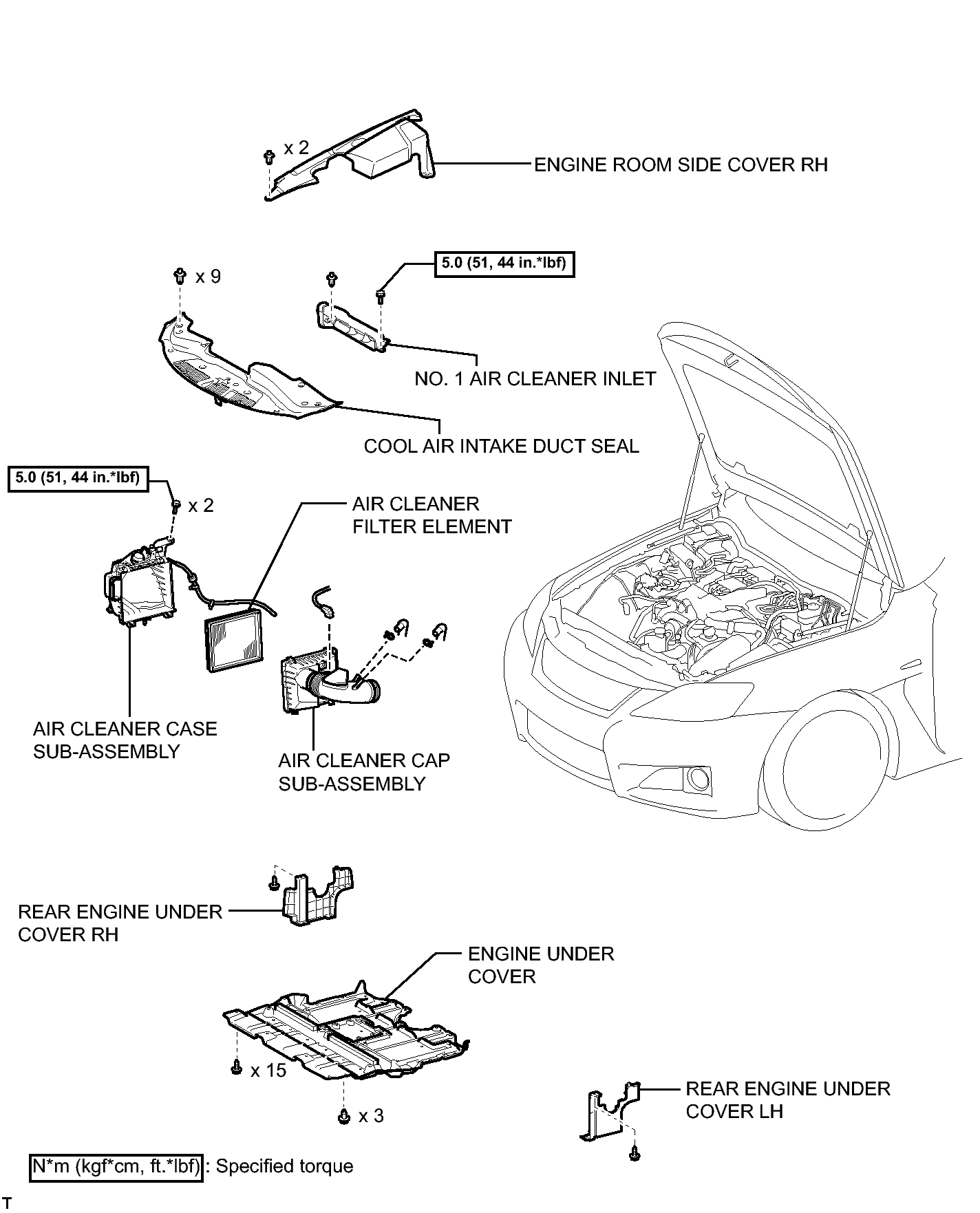 x 2

ENGINE ROOM SIDE COVER RH

x 9

5.0 (51, 44 in.*lbf)

NO. 1 AIR CLEANER INLET

COOL AIR INTAKE DUCT SEAL

5.0 (51, 44 in.*lbf)

x 2

AIR CLEANER FILTER ELEMENT

AIR CLEANER CASE SUB-ASSEMBLY

AIR CLEANER CAP SUB-ASSEMBLY

REAR ENGINE UNDER COVER RH

ENGINE UNDER COVER

x 15

x 3

REAR ENGINE UNDER COVER LH

N*m (kgf*cm, ft.*lbf) : Specified torque

T