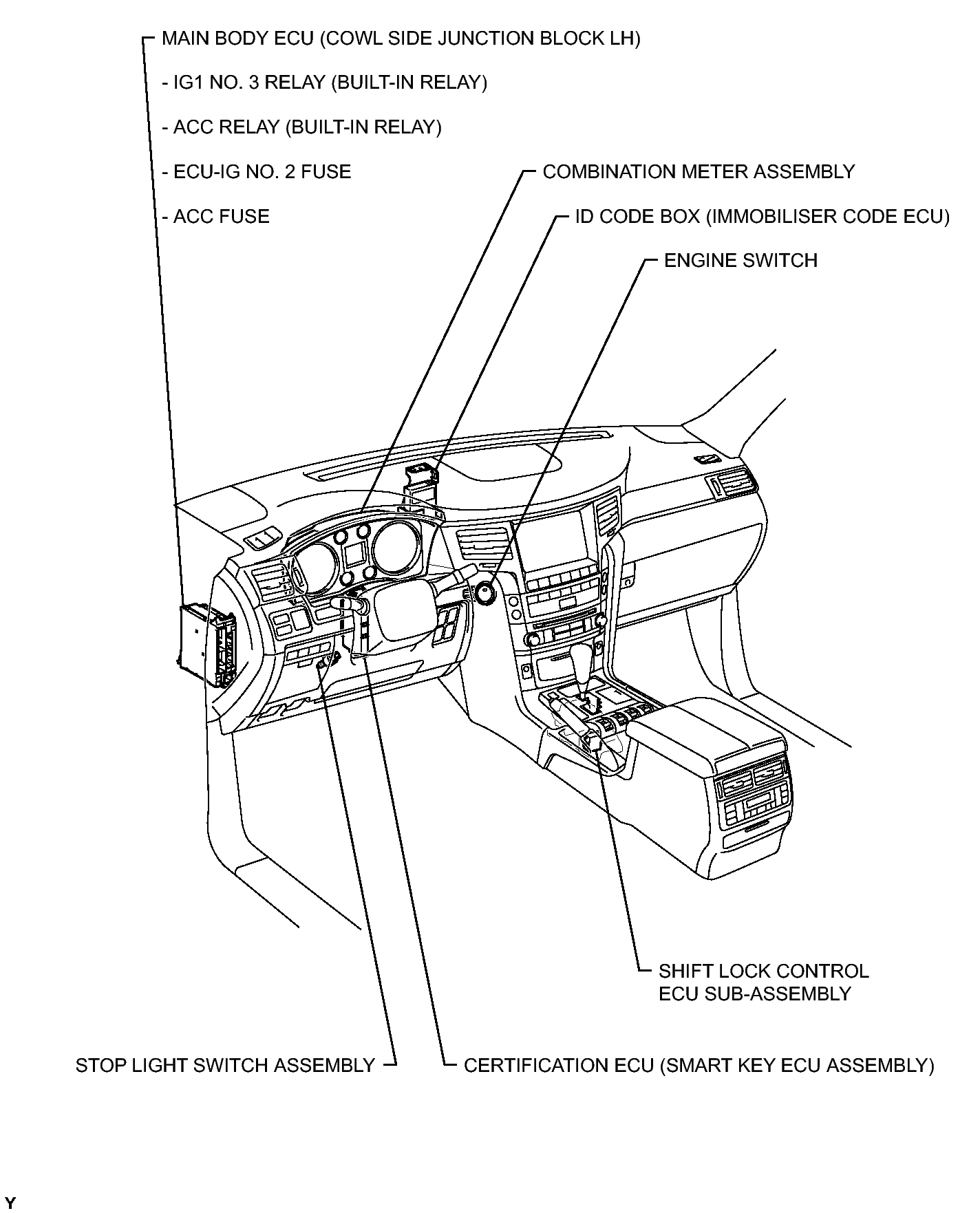 MAIN BODY ECU (COWL SIDE JUNCTION BLOCK LH)

- IG1 NO. 3 RELAY (BUILT-IN RELAY)

- ACC RELAY (BUILT-IN RELAY)

- ECU-IG NO. 2 FUSE

- ACC FUSE

COMBINATION METER ASSEMBLY

ID CODE BOX (IMMOBILISER CODE ECU)

ENGINE SWITCH

SHIFT LOCK CONTROL ECU SUB-ASSEMBLY

STOP LIGHT SWITCH ASSEMBLY

CERTIFICATION ECU (SMART KEY ECU ASSEMBLY)

Y