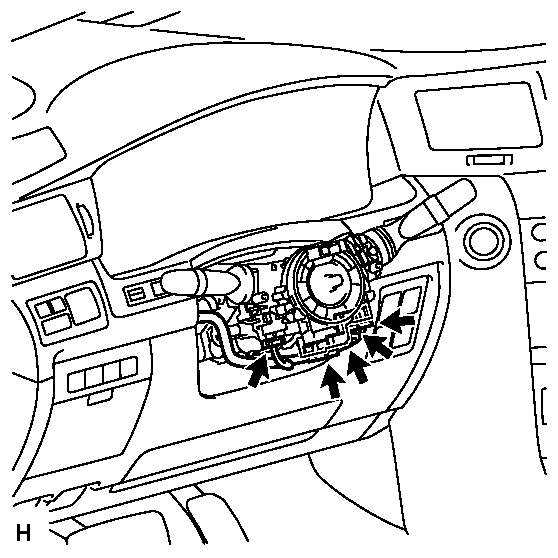 H