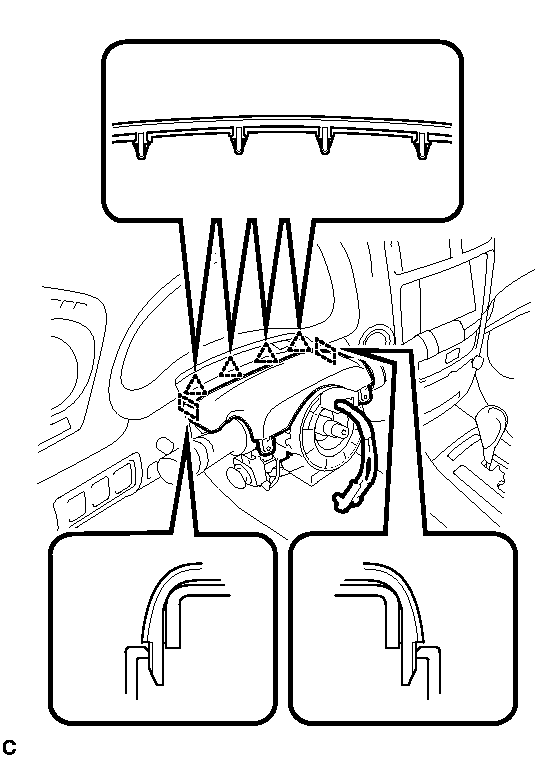 C