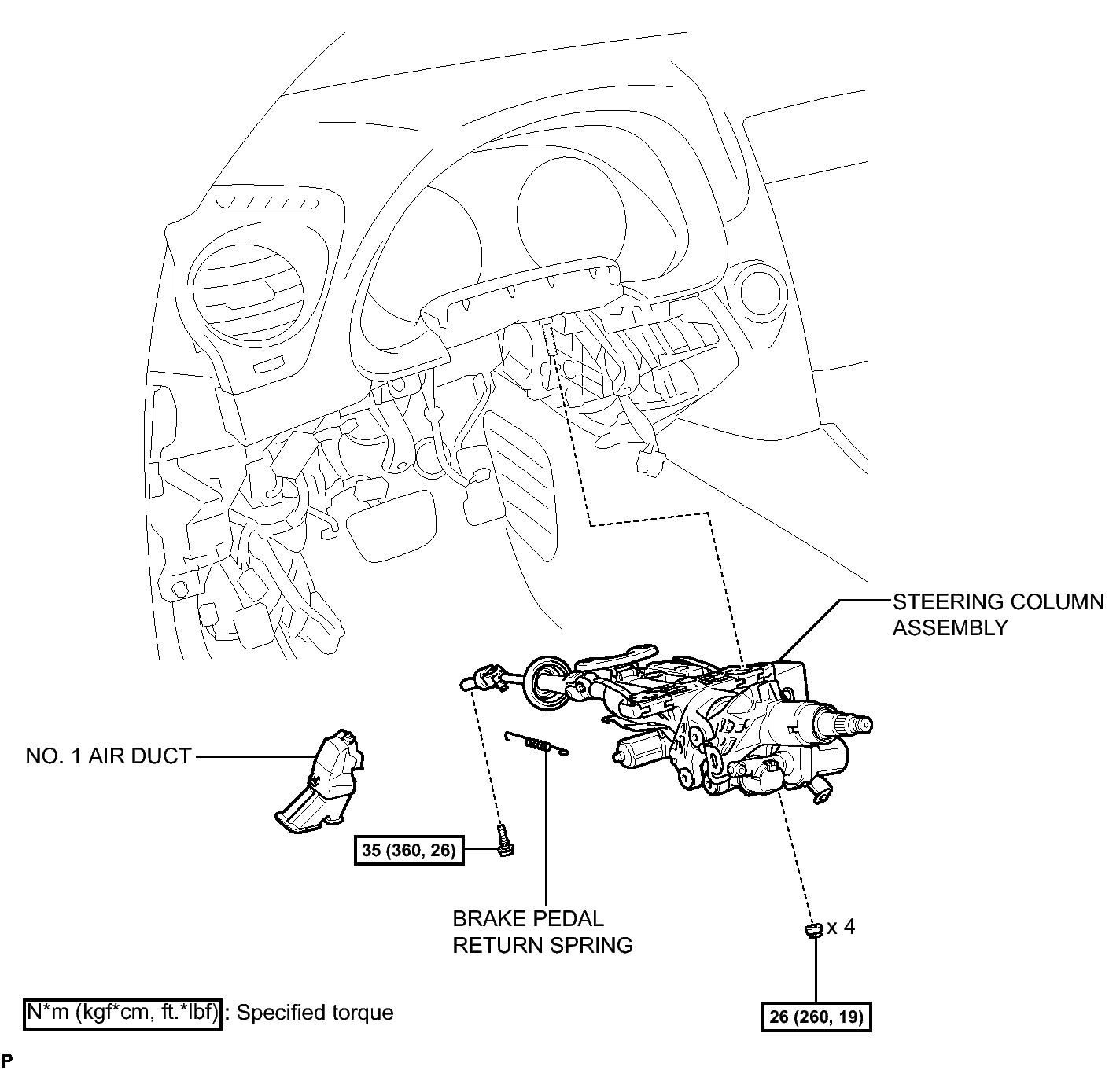 STEERING COLUMN ASSEMBLY

NO. 1 AIR DUCT

35 (360, 26)

BRAKE PEDAL RETURN SPRING

x 4

26 (260, 19)

N*m (kgf*cm, ft.*lbf) : Specified torque

P