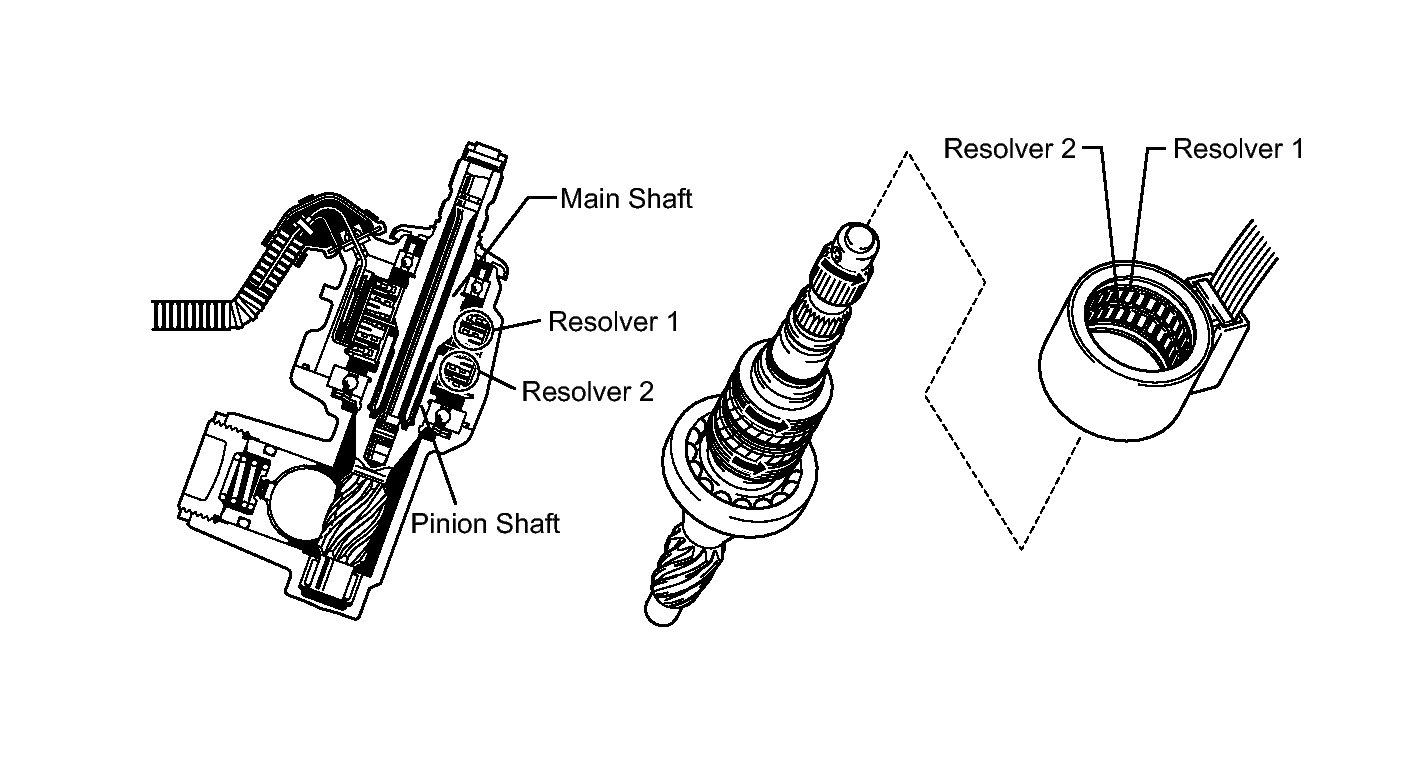 Main Shaft

Resolver 1

Resolver 2

Pinion Shaft

Resolver 2

Resolver 1